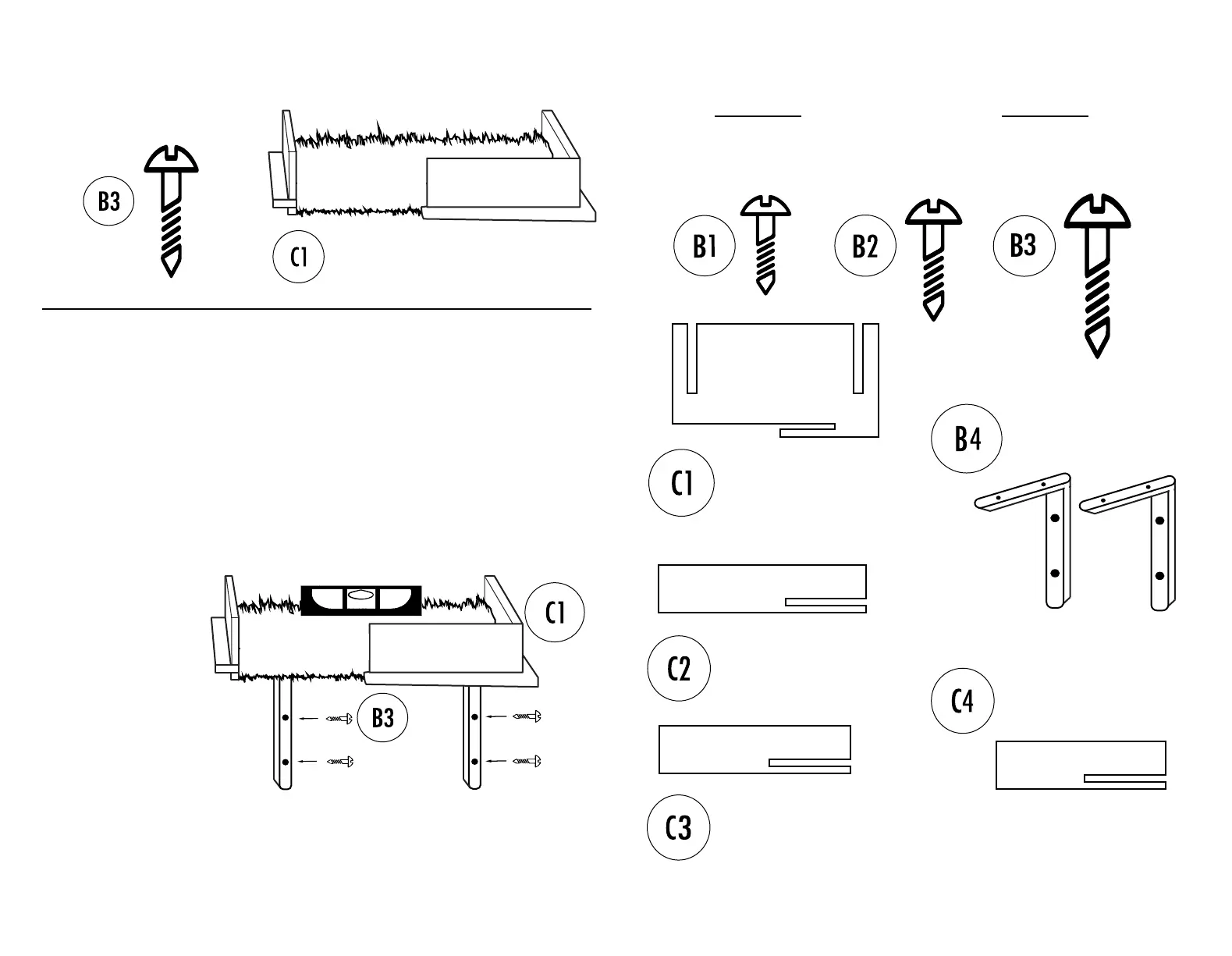 B3

C1

C1

B3

B1

B2

B3

C1

B4

C2

C4

C3