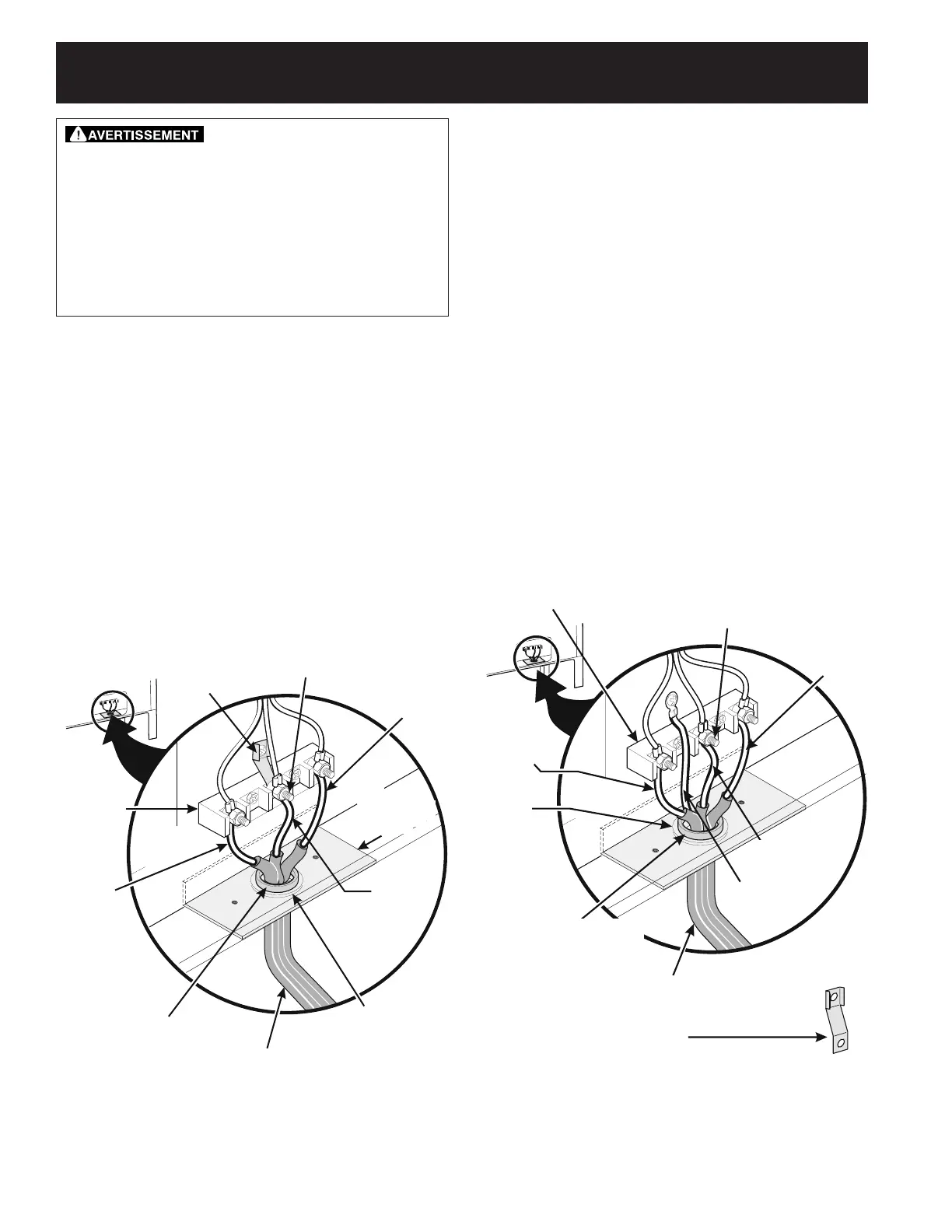 AVERTISSEMENT