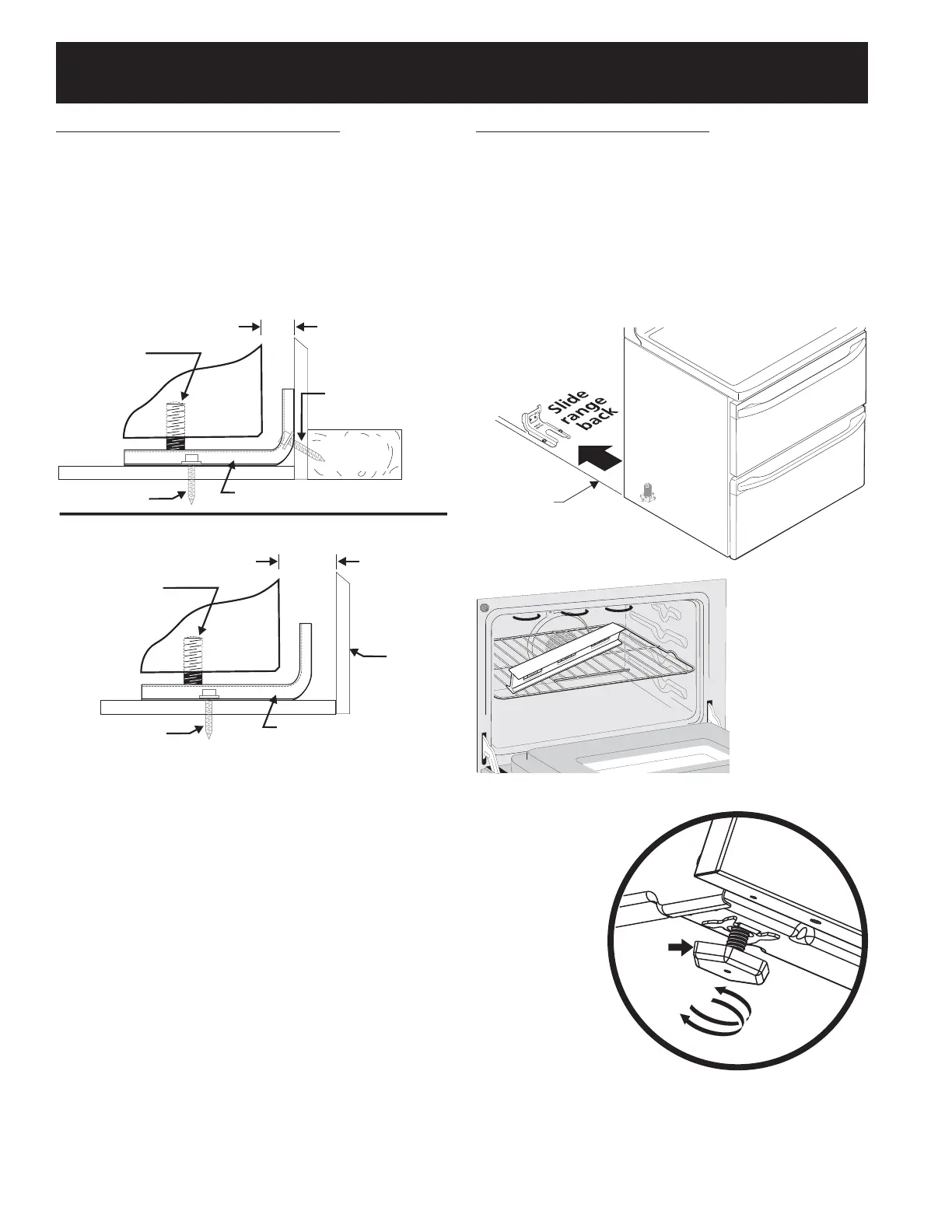 Slide range back