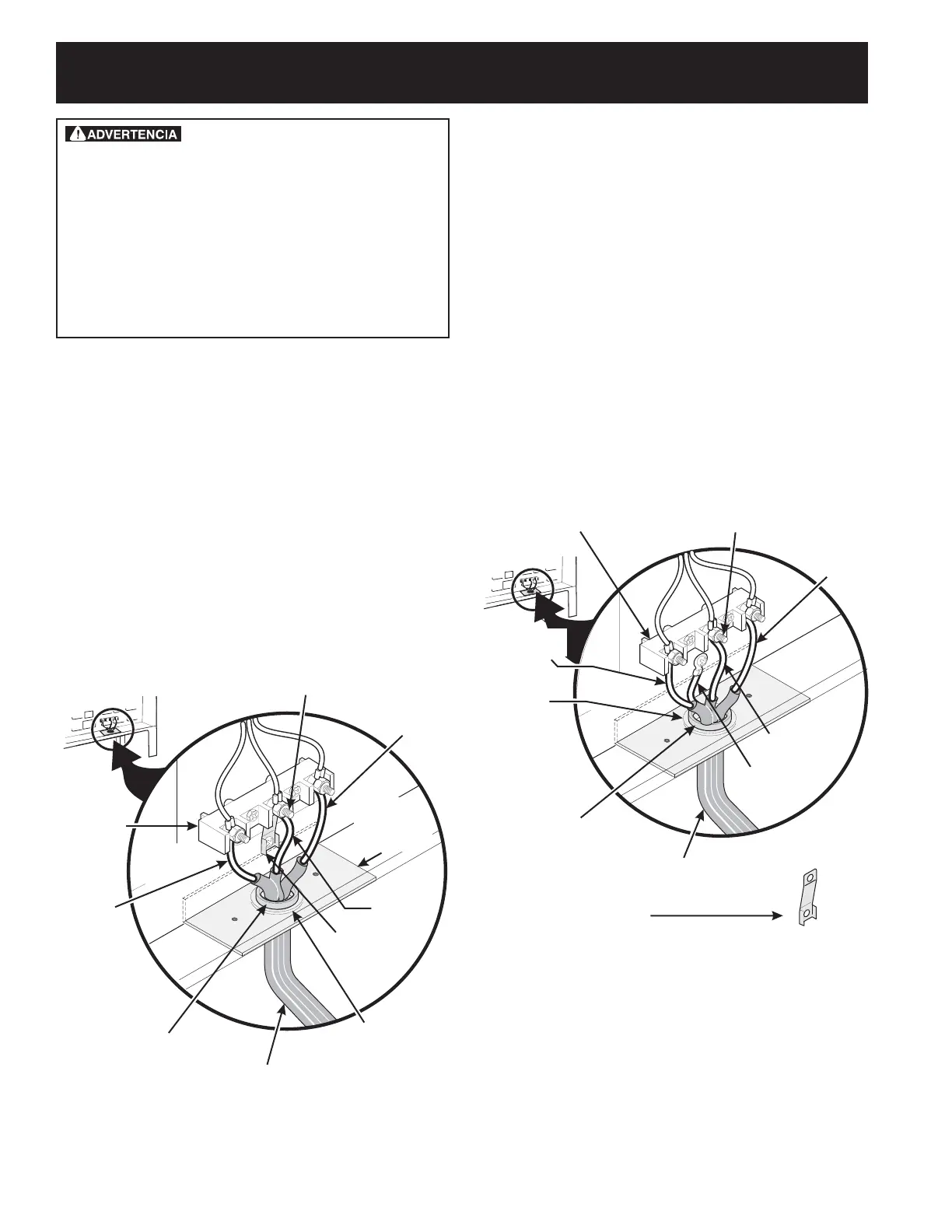 ADVERTENCIA