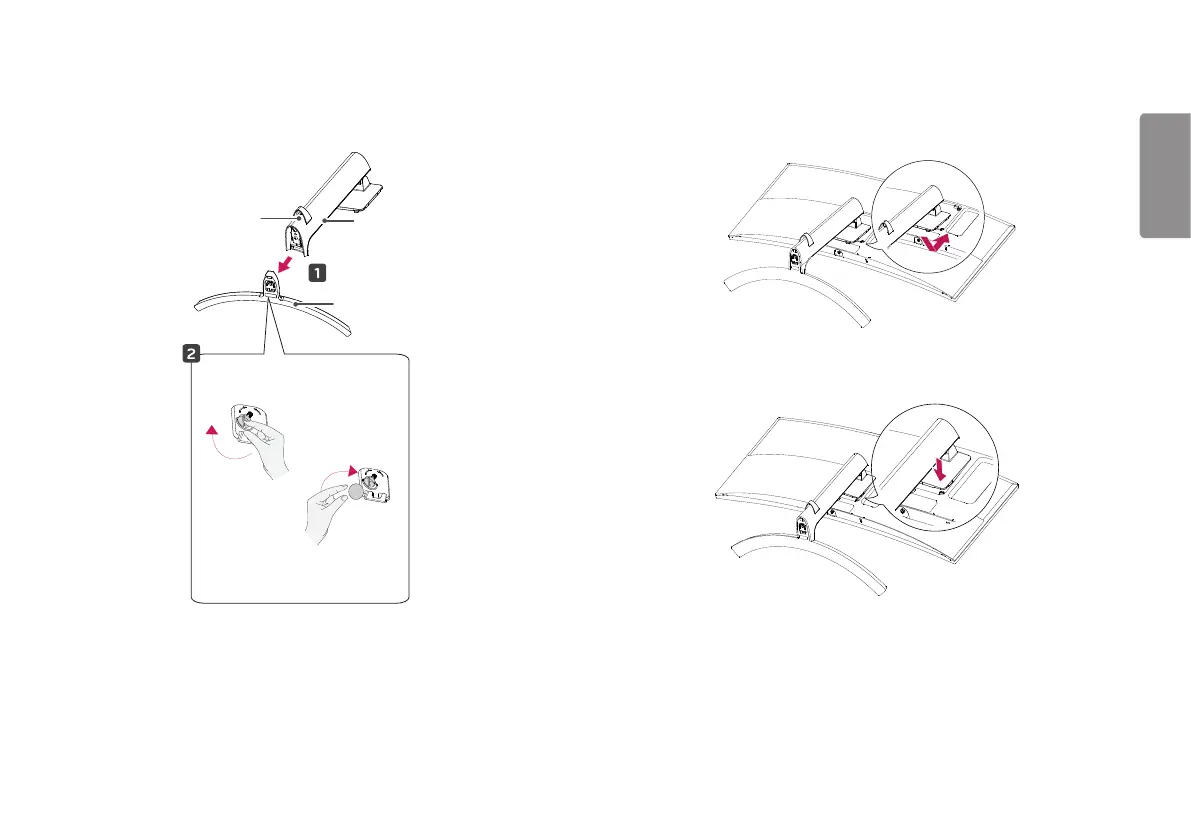 1

2