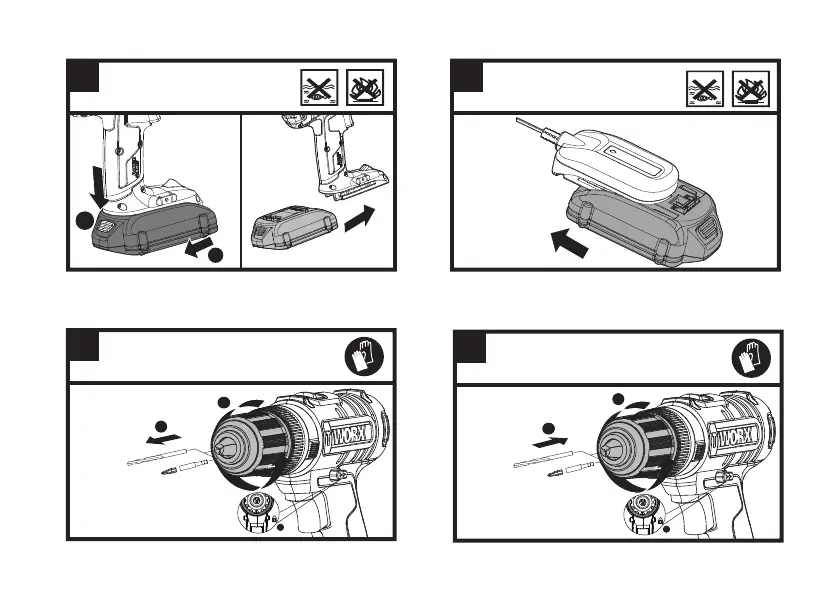 WORX

WORX