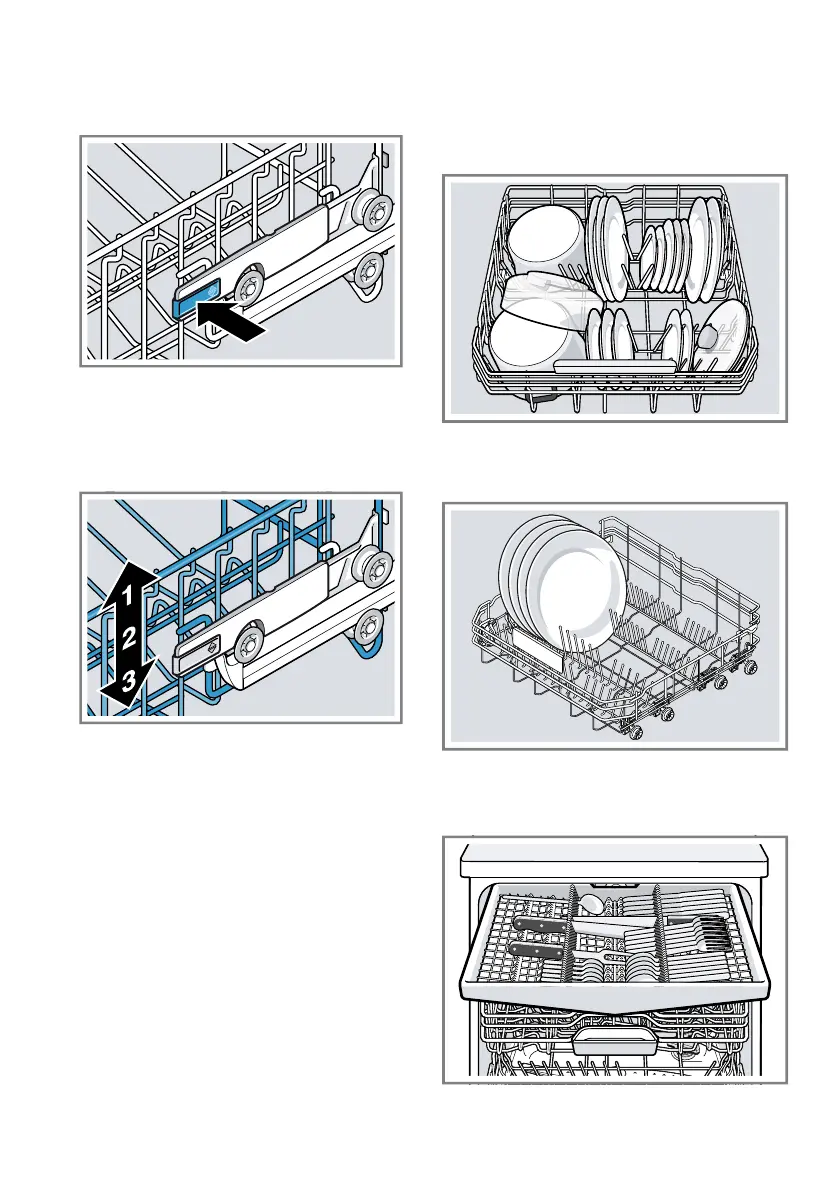 1
2
3