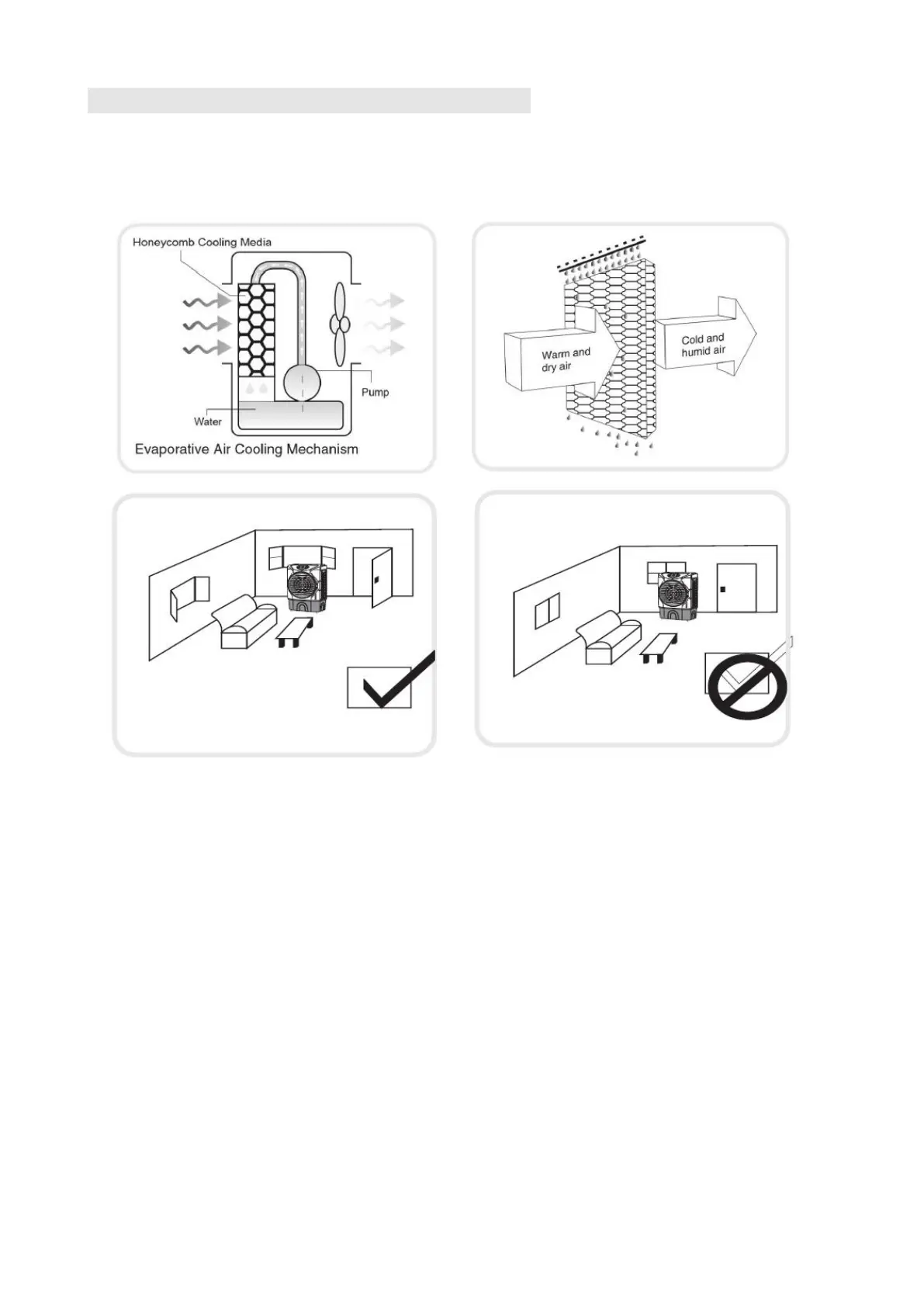 Honeycomb Cooling Media

Pump

Water

Evaporative Air Cooling Mechanism

Warm and dry air

Cold and humid air