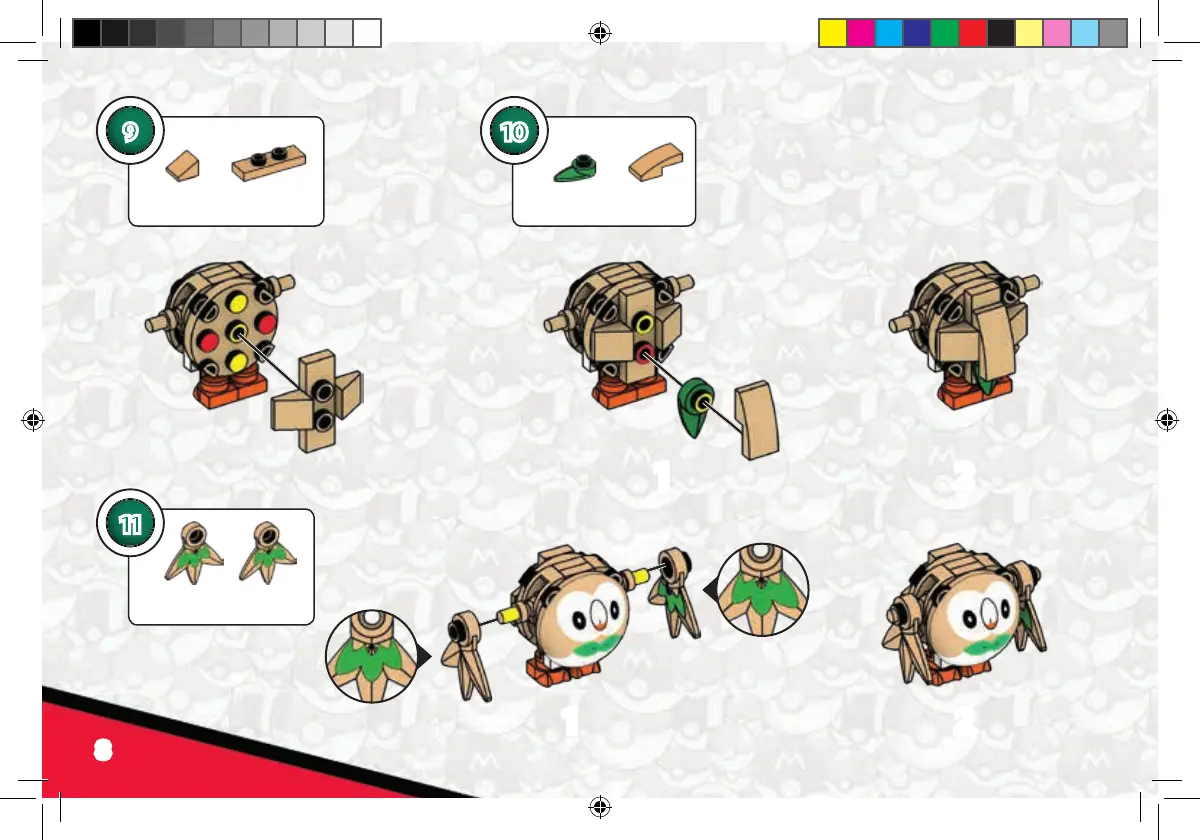 9

10

1

2

11

1

2

8