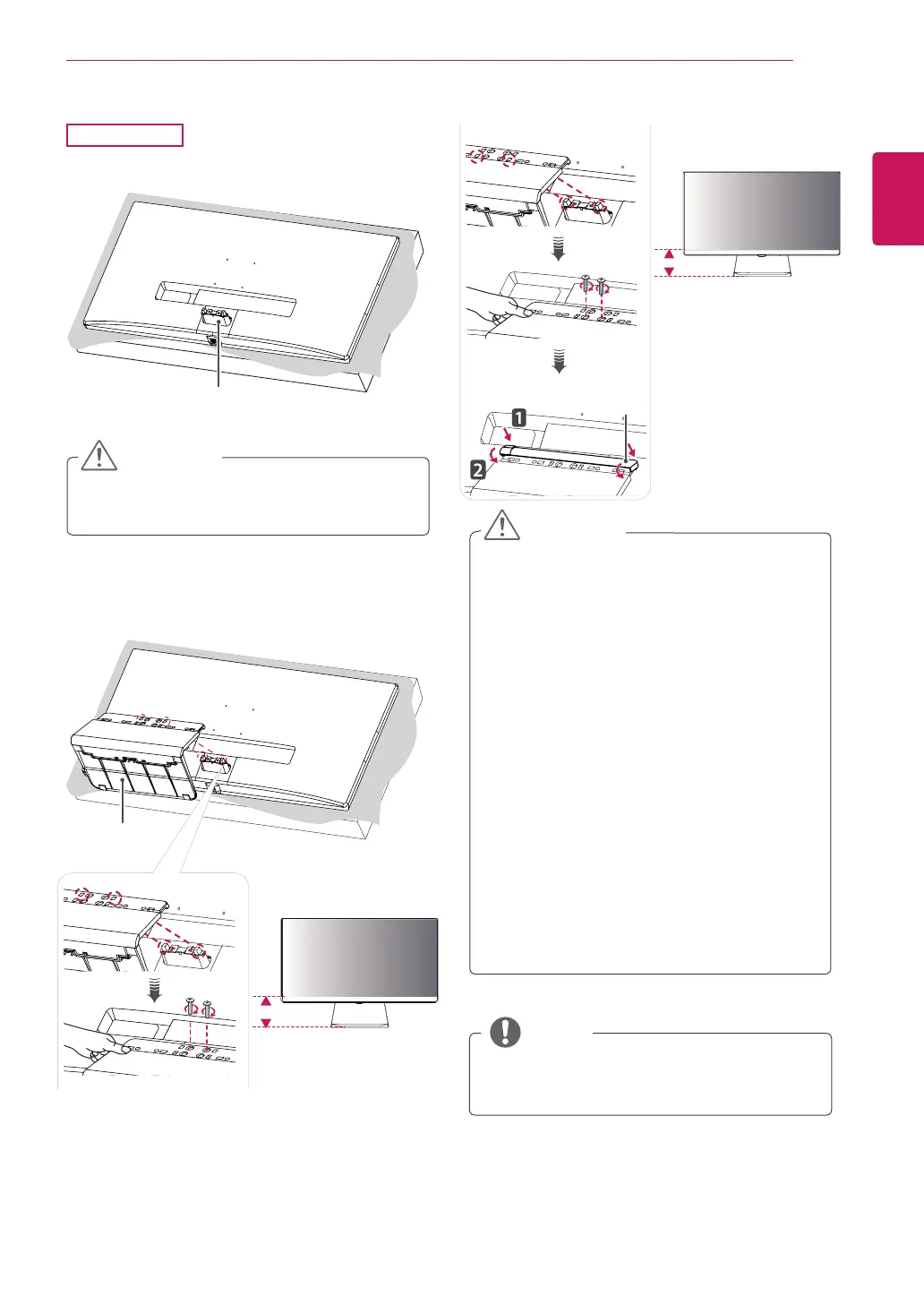 1

2