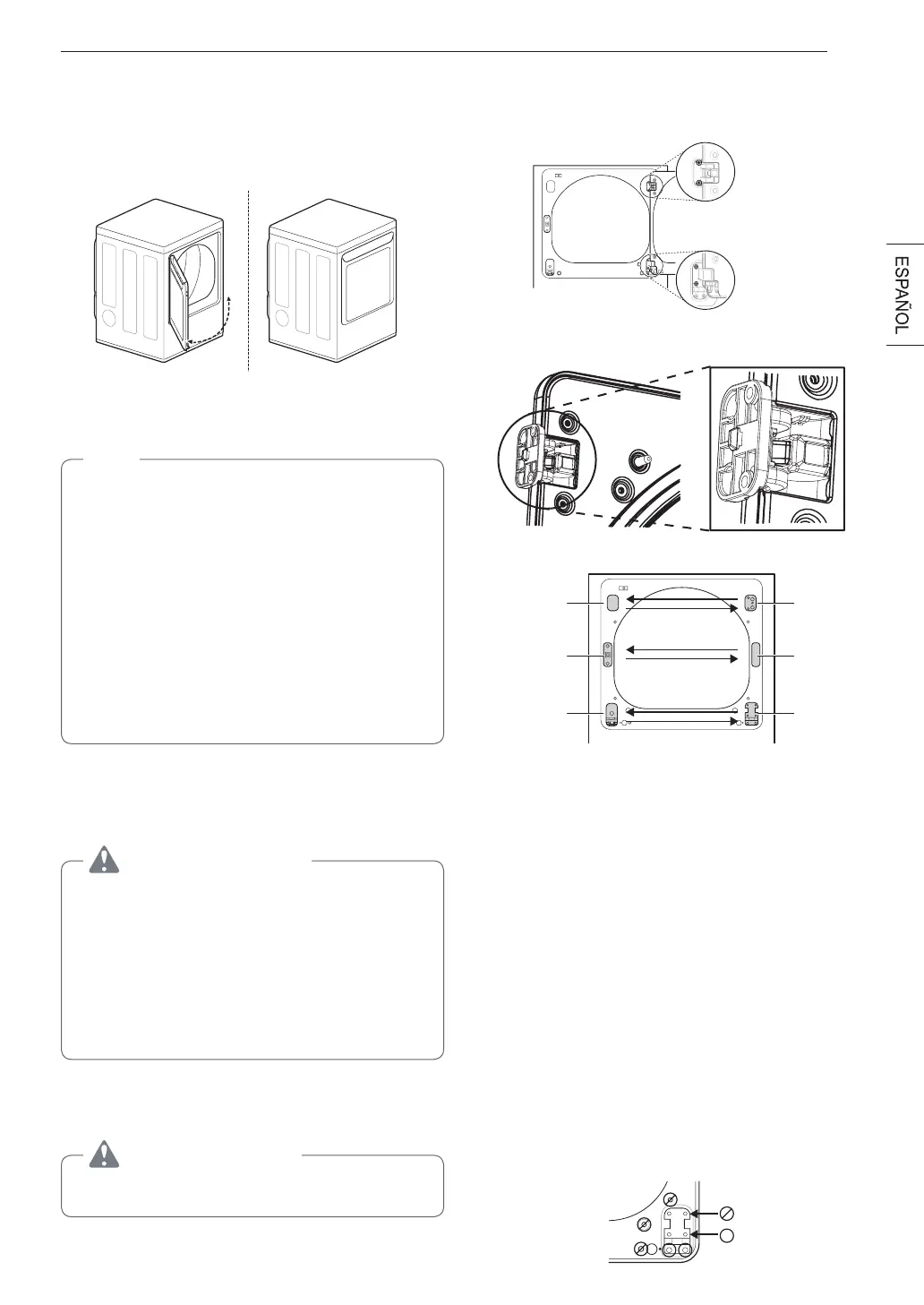 ESPAÑOL