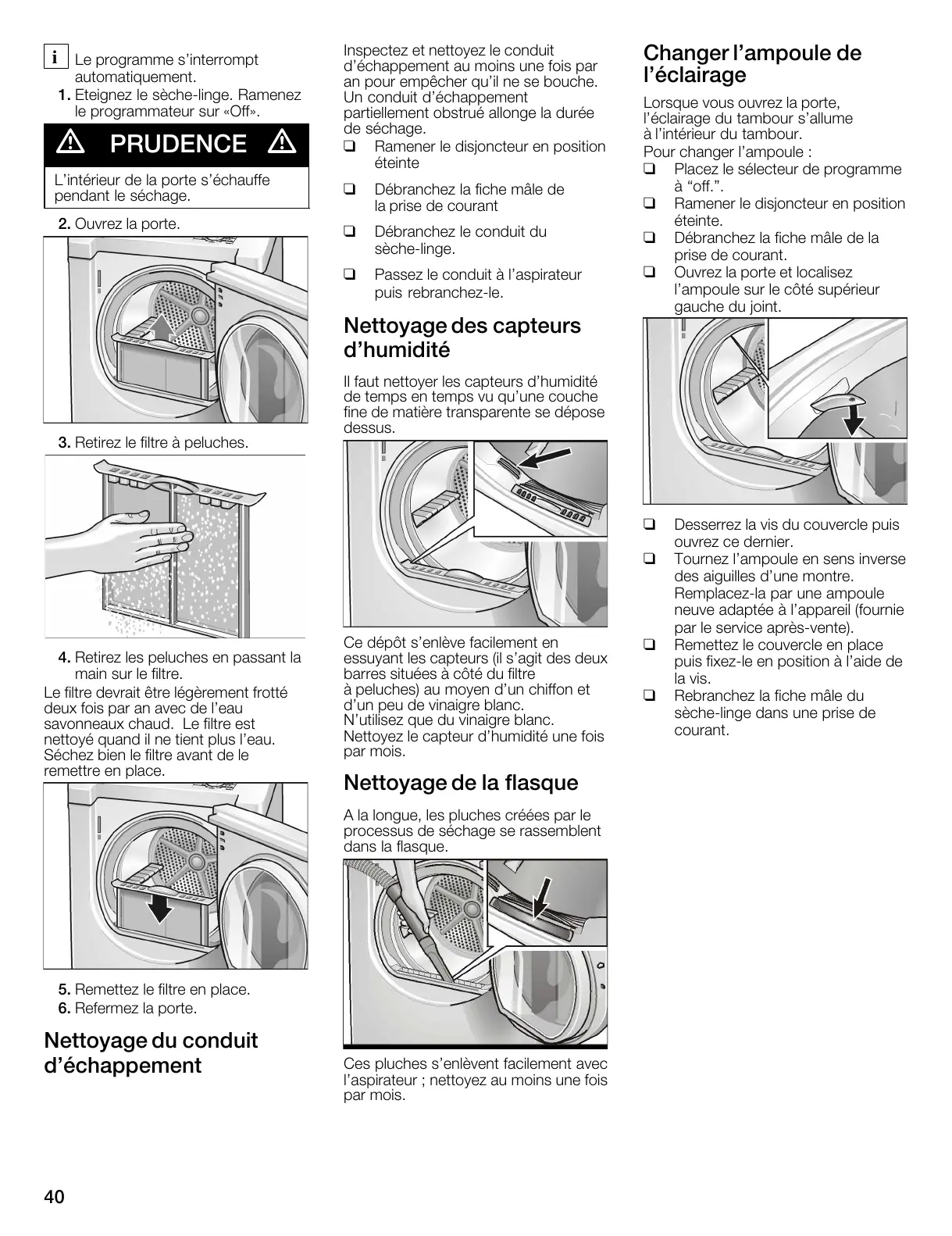 i Le programme s'interrompt automatiquement.

1. Eteignez le sèche-linge. Ramenez le programmateur sur «Off».

⚠ PRUDENCE ⚠

L'intérieur de la porte s'échauffe pendant le séchage.

2. Ouvrez la porte.

3. Retirez le filtre à peluches.

4. Retirez les peluches en passant la main sur le filtre.

Le filtre devrait être légèrement frotté deux fois par an avec de l'eau savonneaux chaud.  Le filtre est nettoyé quand il ne tient plus l'eau. Séchez bien le filtre avant de le remettre en place.

5. Remettez le filtre en place.
6. Refermez la porte.

Nettoyage du conduit d'échappement

Inspectez et nettoyez le conduit d'échappement au moins une fois par an pour empêcher qu'il ne se bouche. Un conduit d'échappement partiellement obstrué allonge la durée de séchage.

❑ Ramener le disjoncteur en position éteinte

❑ Débranchez la fiche mâle de la prise de courant

❑ Débranchez le conduit du sèche-linge.

❑ Passez le conduit à l'aspirateur puis rebranchez-le.

Nettoyage des capteurs d'humidité

Il faut nettoyer les capteurs d'humidité de temps en temps vu qu'une couche fine de matière transparente se dépose dessus.

Ce dépôt s'enlève facilement en essuyant les capteurs (il s'agit des deux barres situées à côté du filtre à peluches) au moyen d'un chiffon et d'un peu de vinaigre blanc. N'utilisez que du vinaigre blanc. Nettoyez le capteur d'humidité une fois par mois.

Nettoyage de la flasque

A la longue, les pluches créées par le processus de séchage se rassemblent dans la flasque.

Ces pluches s'enlèvent facilement avec l'aspirateur ; nettoyez au moins une fois par mois.

Changer l'ampoule de l'éclairage

Lorsque vous ouvrez la porte, l'éclairage du tambour s'allume à l'intérieur du tambour.
Pour changer l'ampoule :

❑ Placez le sélecteur de programme à "off.".
❑ Ramener le disjoncteur en position éteinte.
❑ Débranchez la fiche mâle de la prise de courant.
❑ Ouvrez la porte et localisez l'ampoule sur le côté supérieur gauche du joint.

❑ Desserrez la vis du couvercle puis ouvrez ce dernier.
❑ Tournez l'ampoule en sens inverse des aiguilles d'une montre. Remplacez-la par une ampoule neuve adaptée à l'appareil (fournie par le service après-vente).
❑ Remettez le couvercle en place puis fixez-le en position à l'aide de la vis.
❑ Rebranchez la fiche mâle du sèche-linge dans une prise de courant.

40