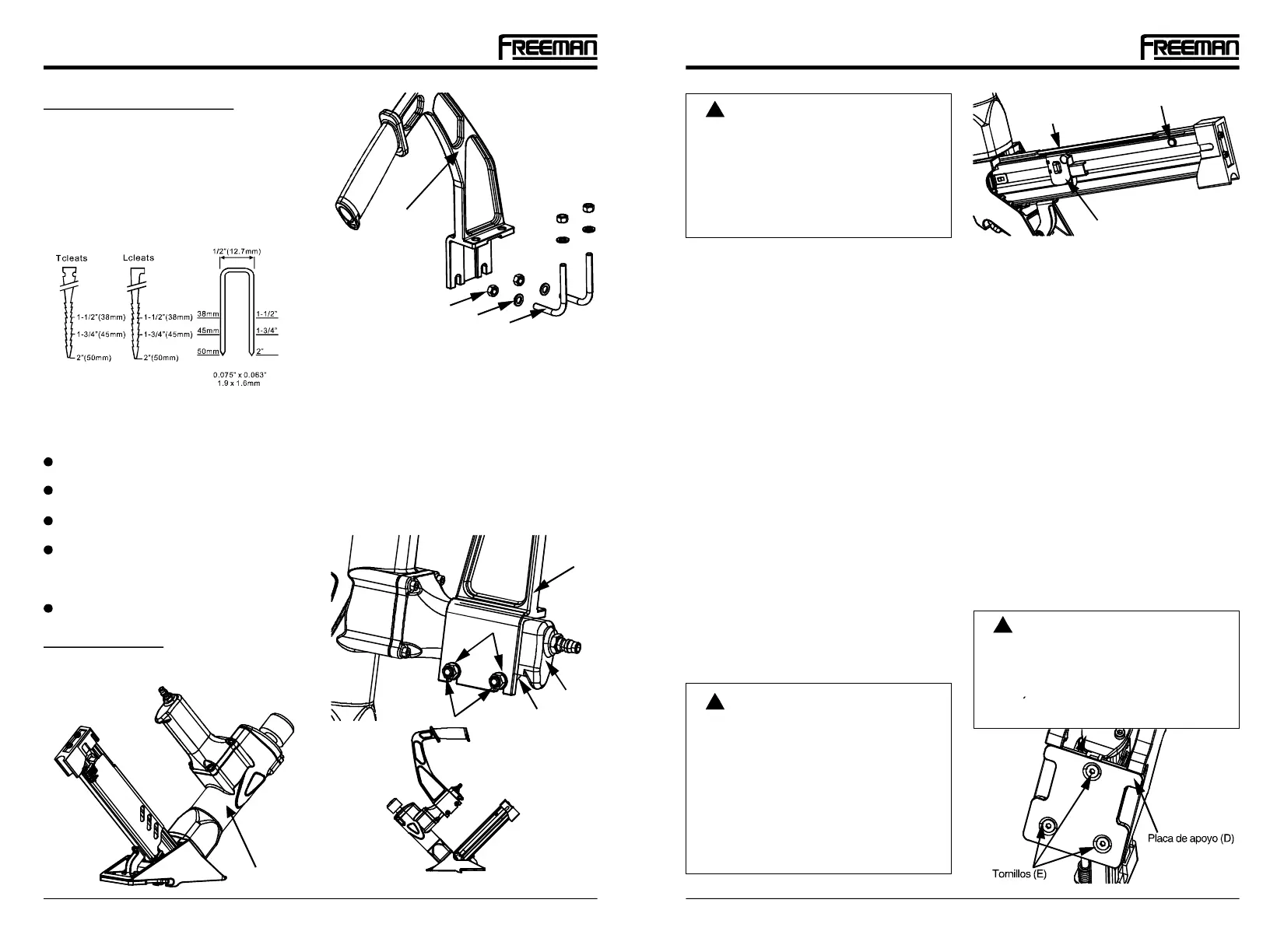 FREEMAN

Tcleats

Lcleats

1/2"(12.7mm)

1-1/2"(38mm)

1-3/4"(45mm)

2"(50mm)

1-1/2"(38mm)

1-3/4"(45mm)

2"(50mm)

38mm

45mm

50mm

1-1/2"

1-3/4"

2"

0.075" x 0.063"
1.9 x 1.6mm

FREEMAN

Placa de apoyo (D)

Tornillos (E)