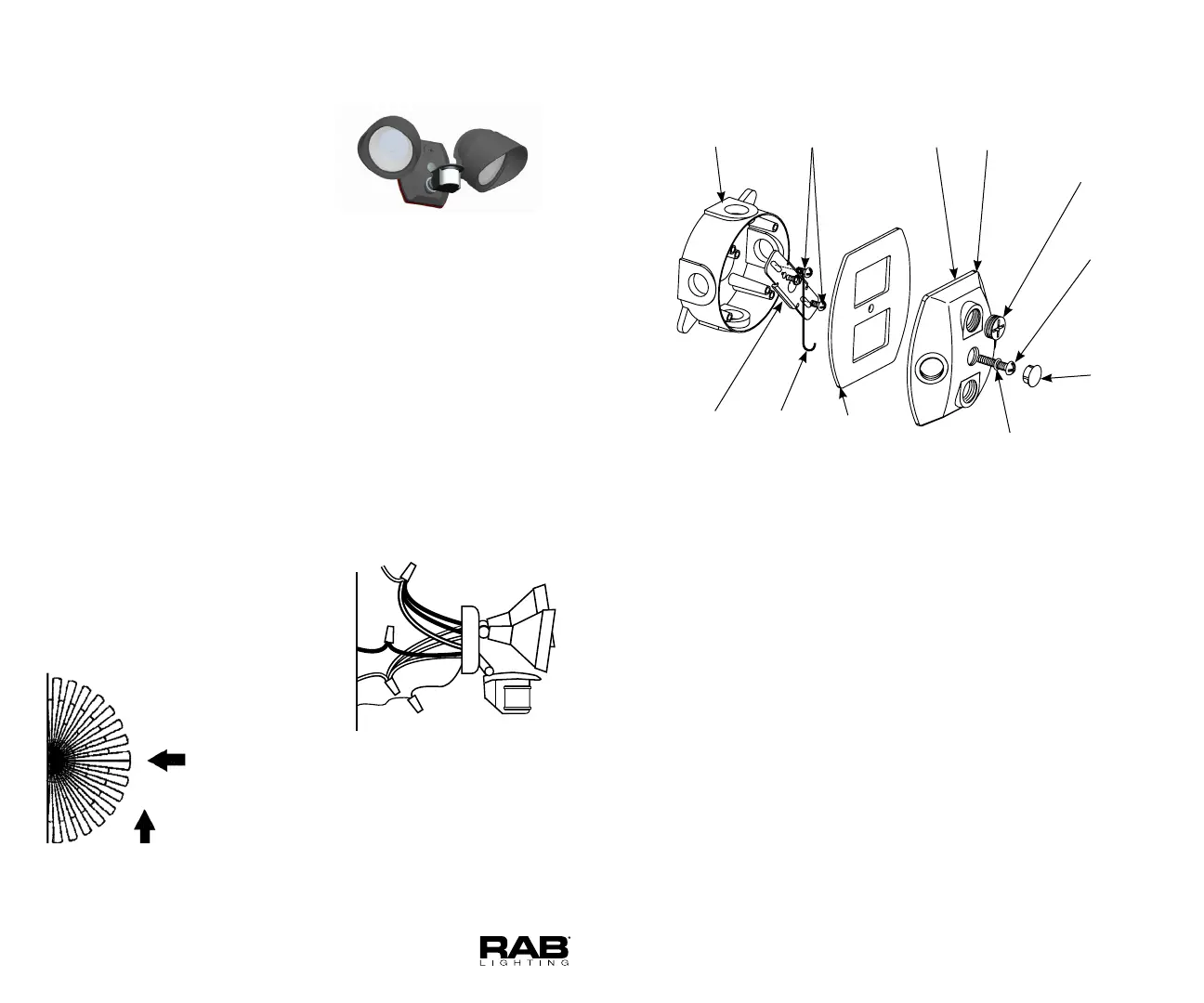 RAB
LIGHTING