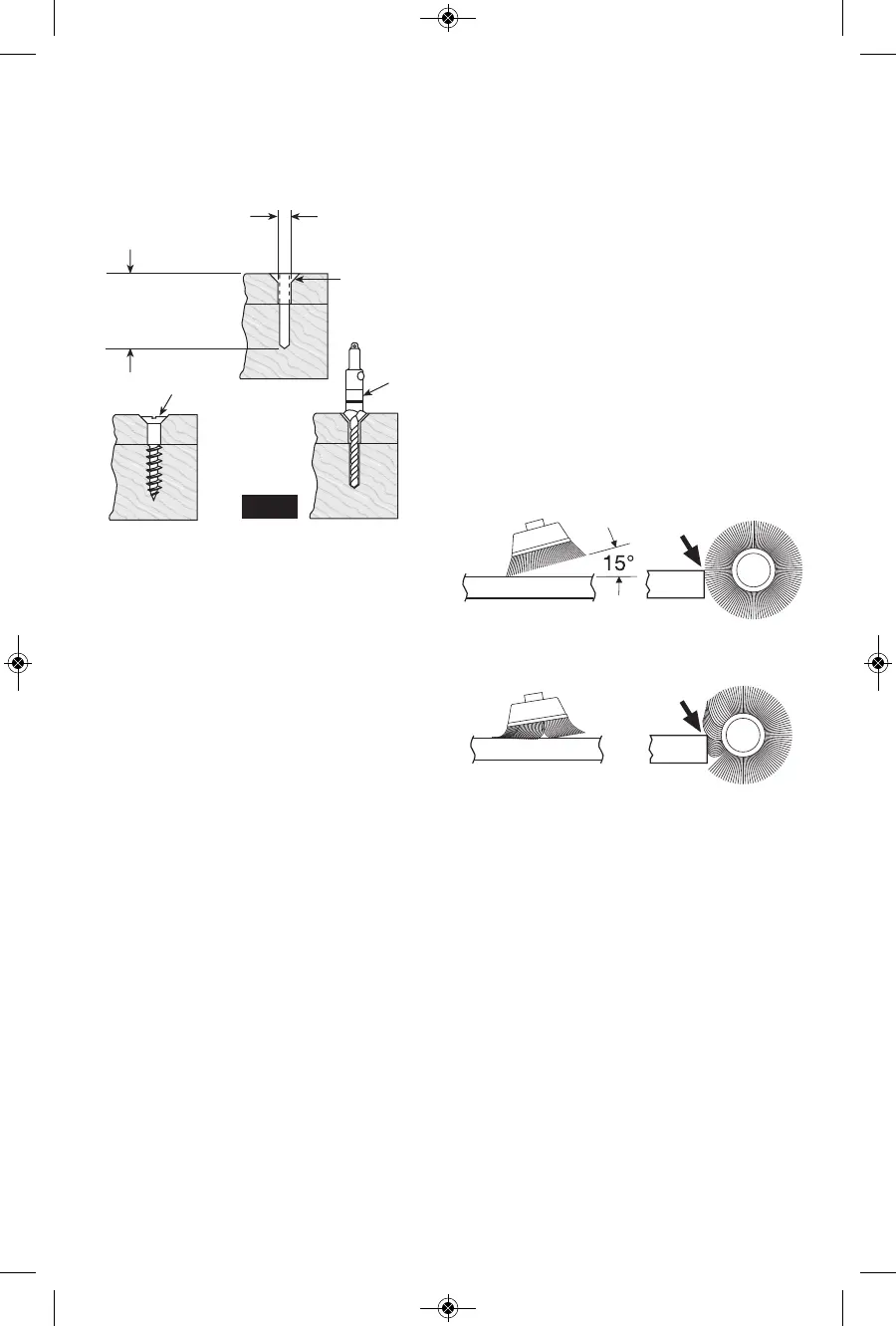 15°