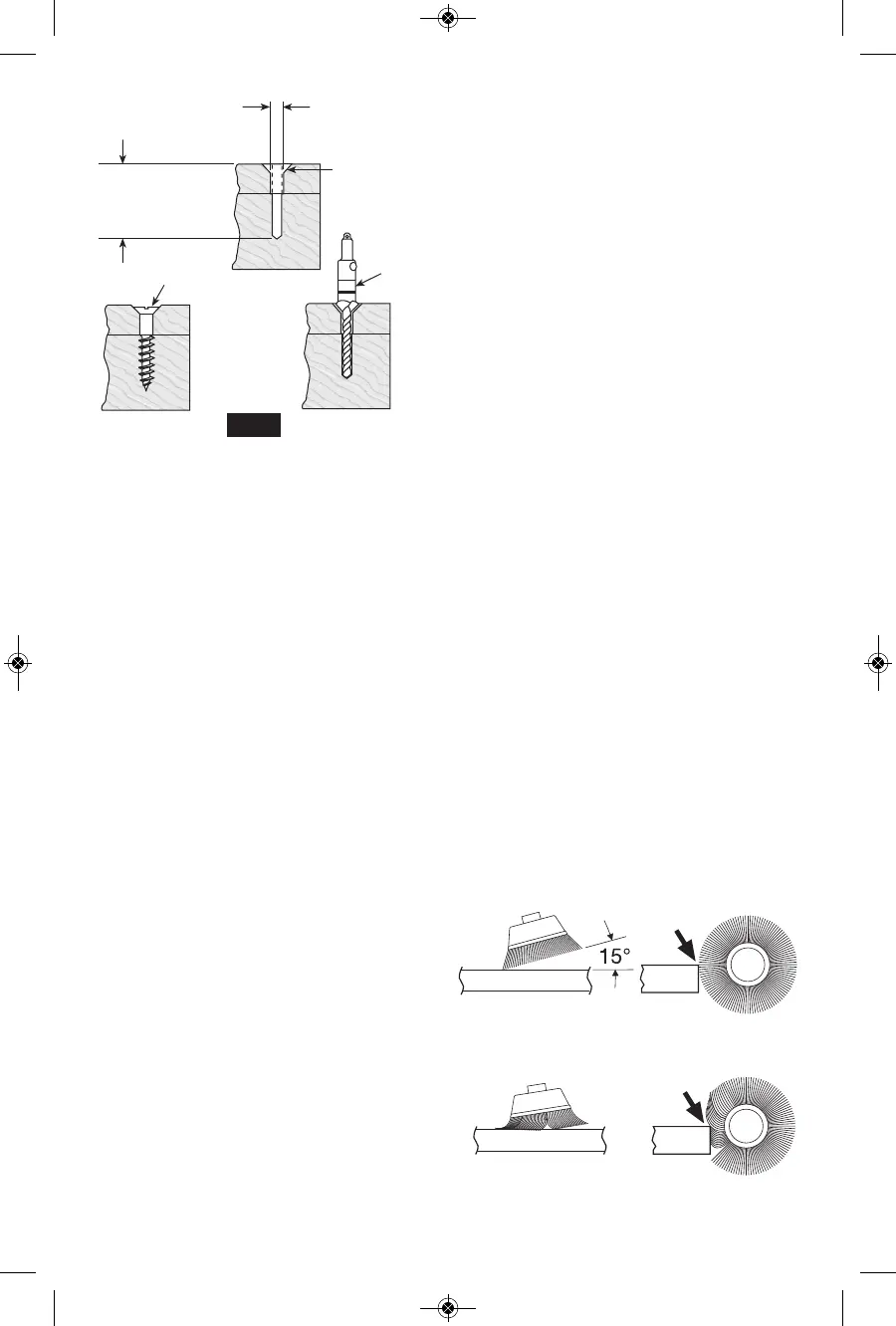 15°