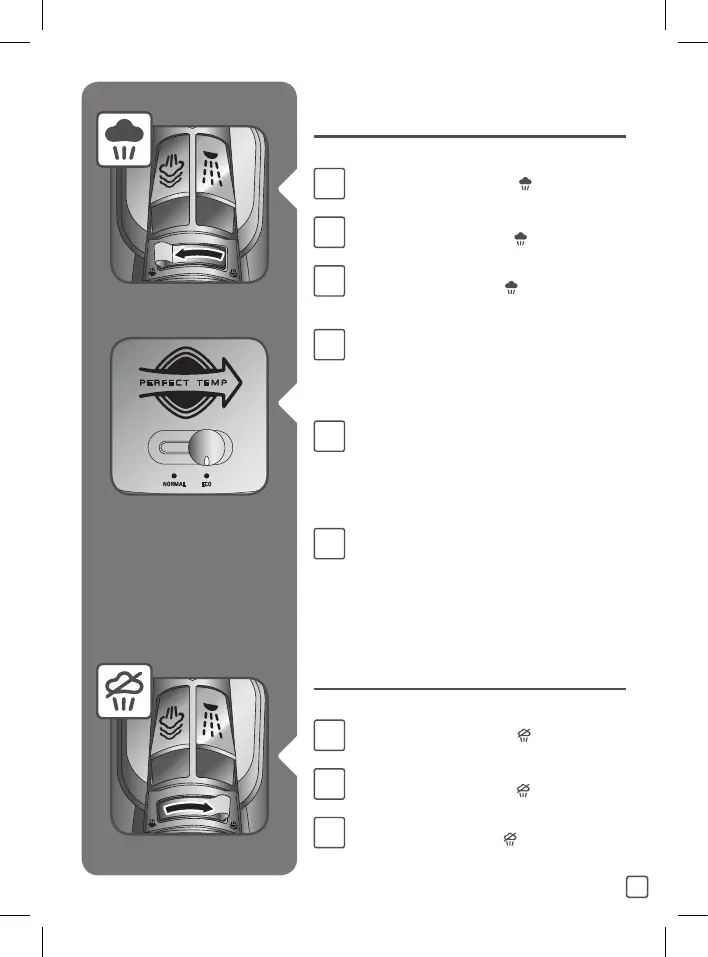 PERFECT TEMP

NORMAL

ECO