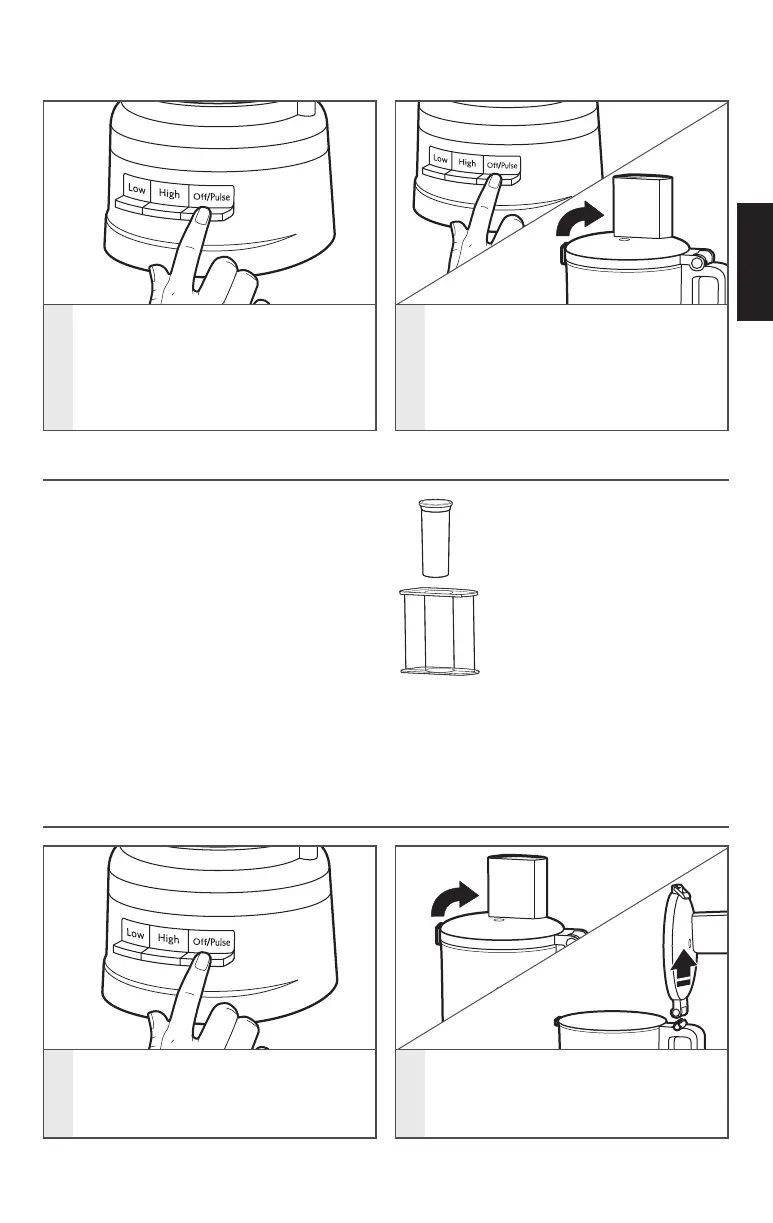 Low High Off/Pulse

Low High Off/Pulse

Low High Off/Pulse