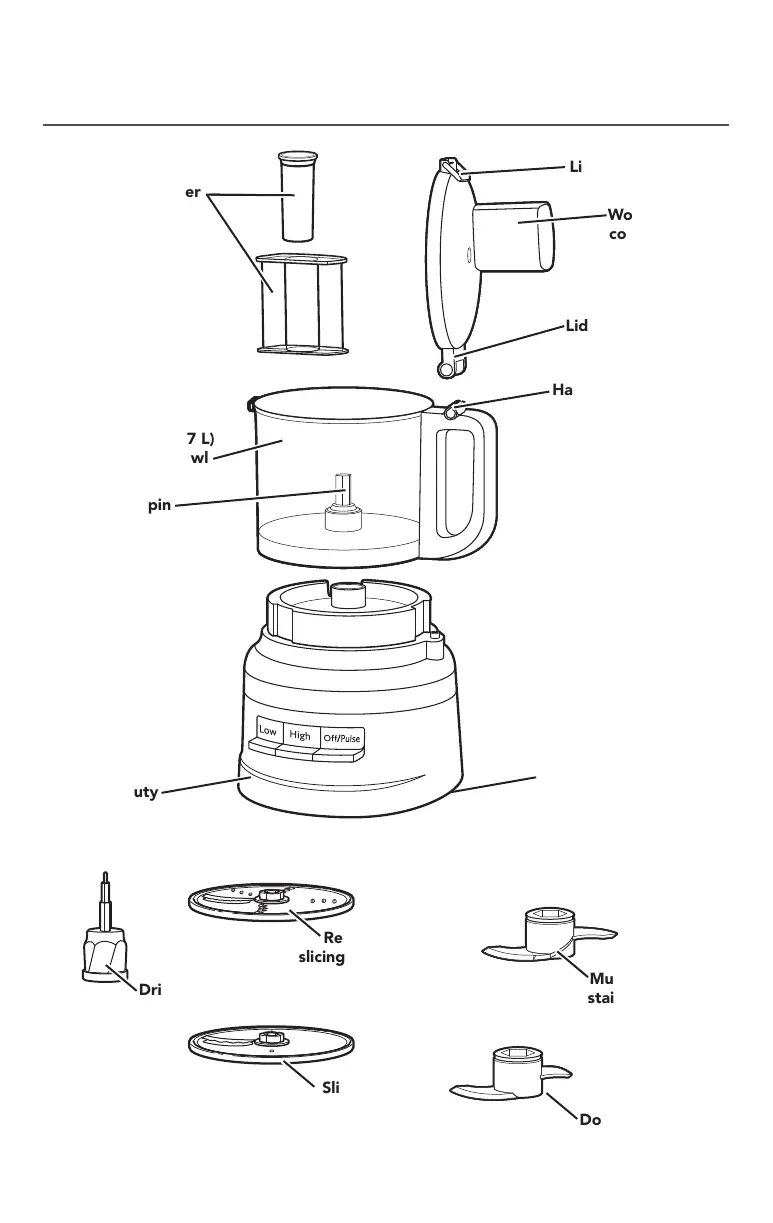 er

Li

Wo
co

Lid

Ha

7 L)
wl

pin

Low
High
Off/Pulse

uty

Re
slicing

Dri

Mu
stai

Sli

Do