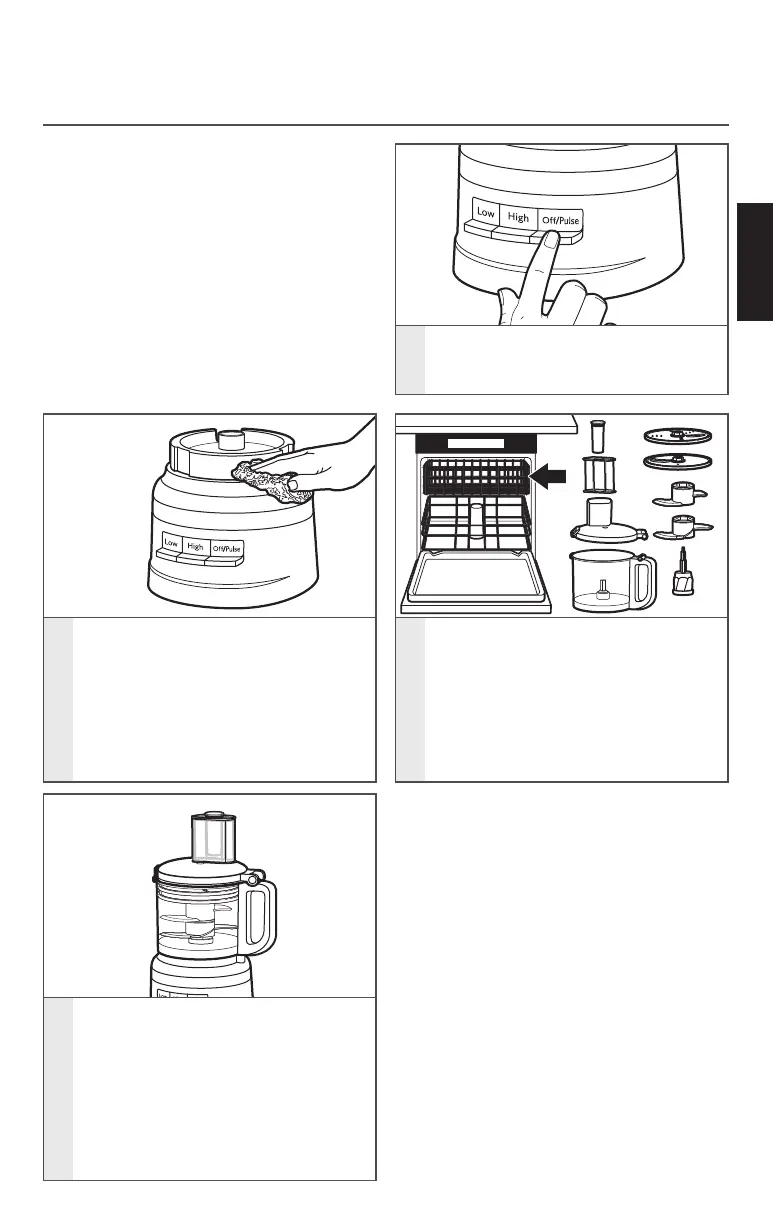 Low
High
Off/Pulse

Low
High
Off/Pulse