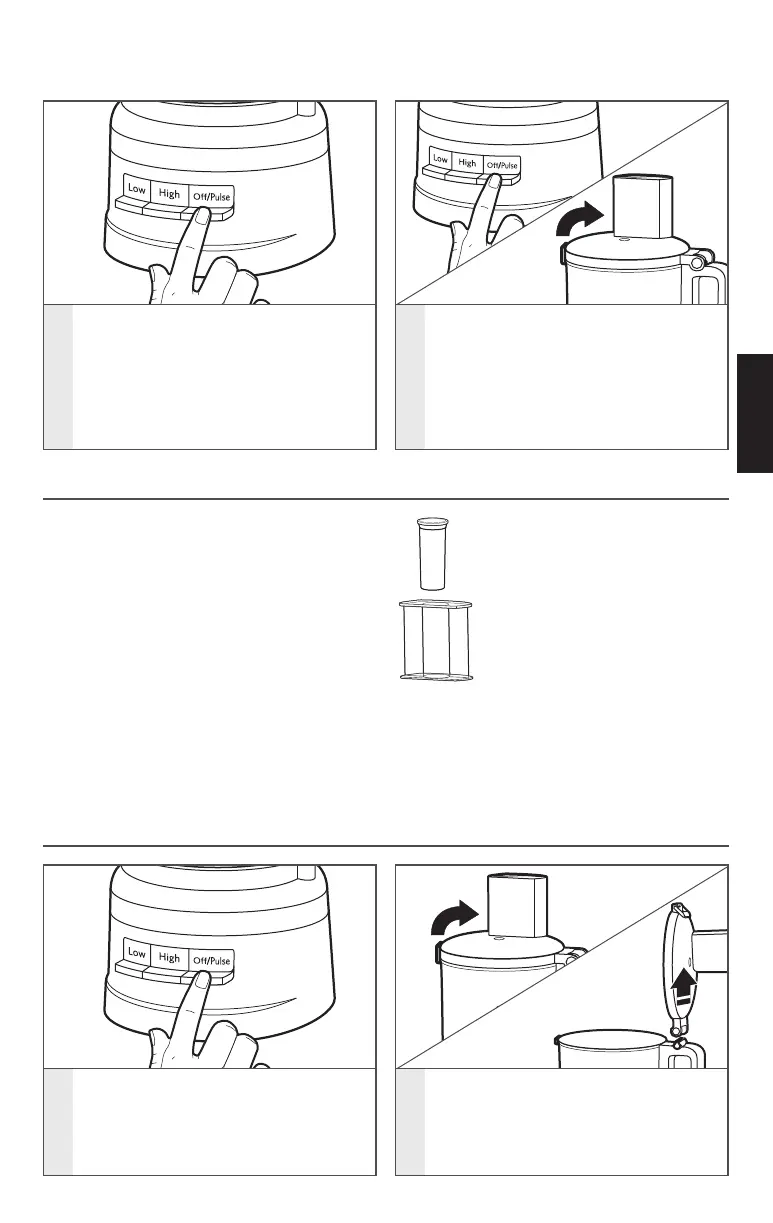 Low High Off/Pulse

Low High Off/Pulse

Low High Off/Pulse