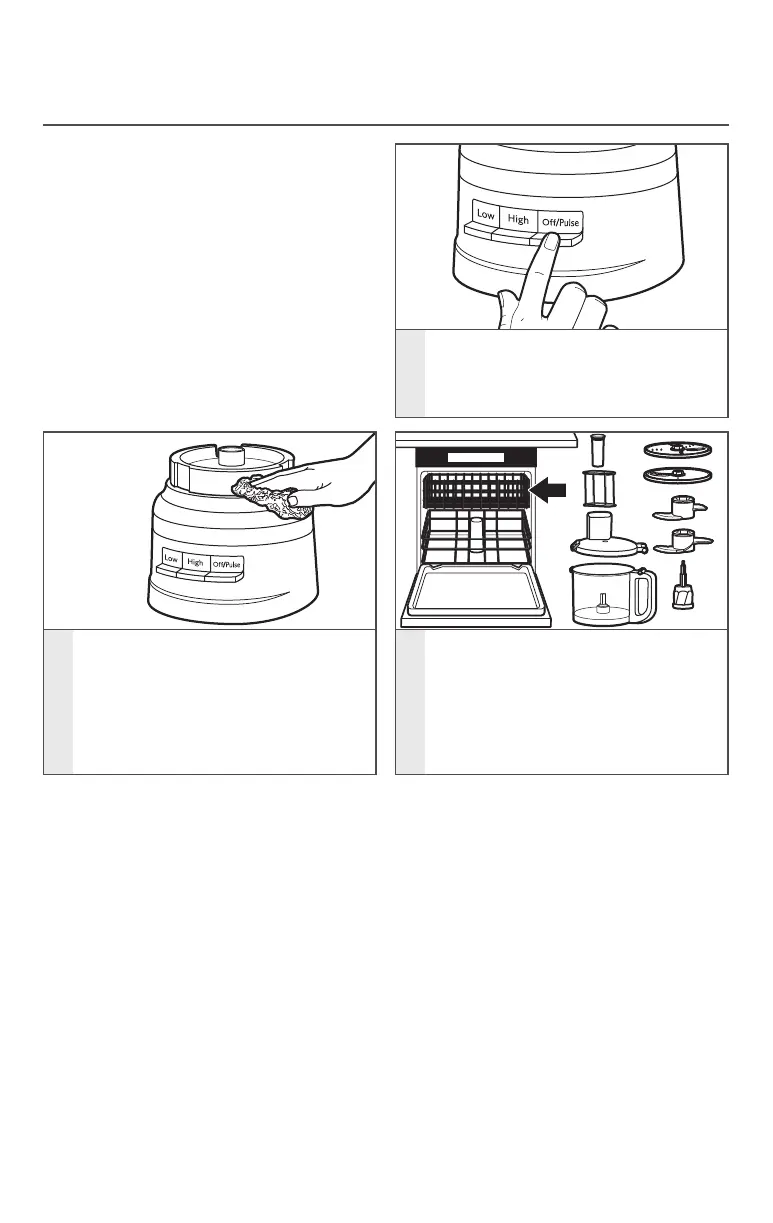 Low High Off/Pulse

Low High Off/Pulse