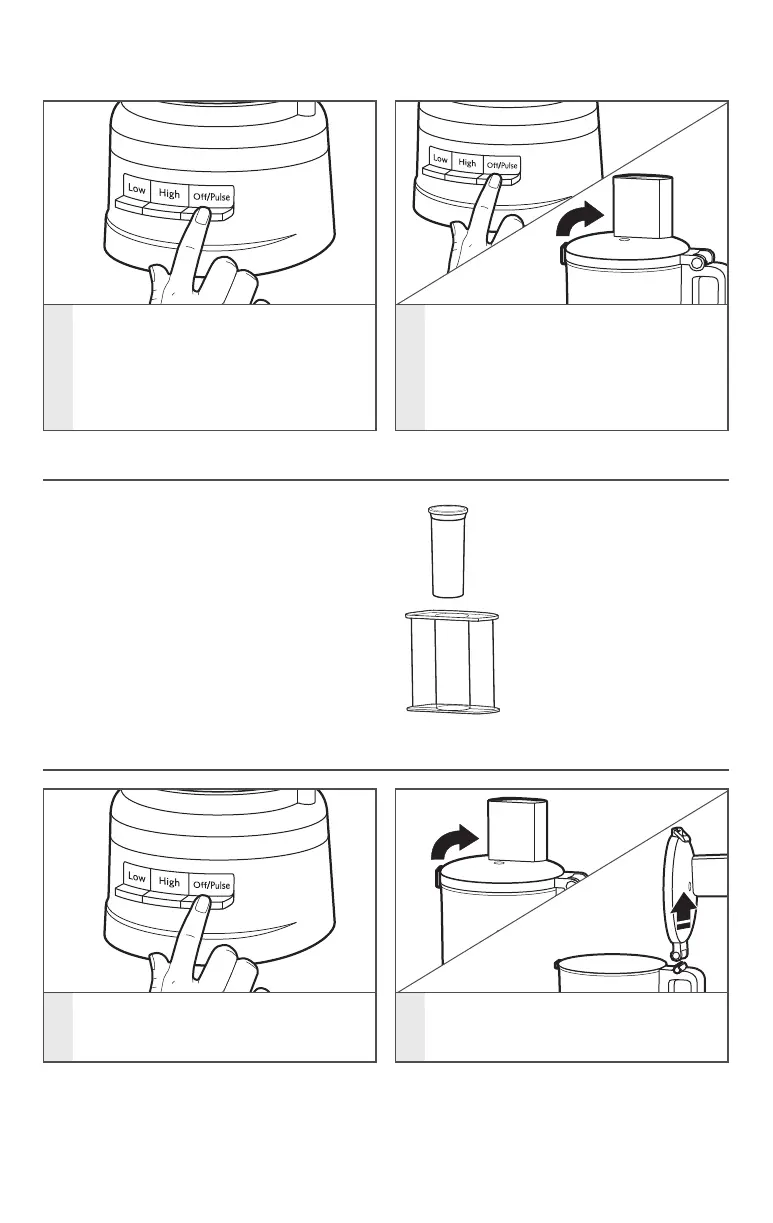 Low High Off/Pulse

Low High Off/Pulse

Low High Off/Pulse