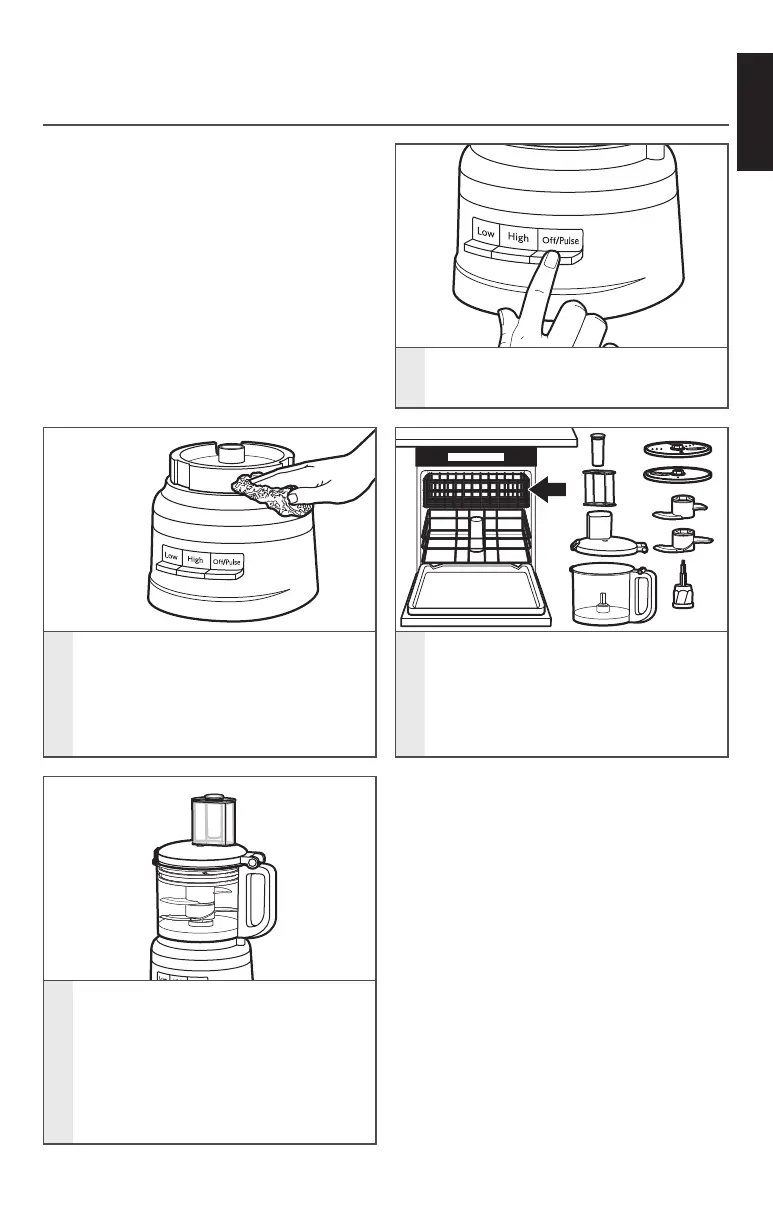 Low

High

Off/Pulse

Low

High

Off/Pulse