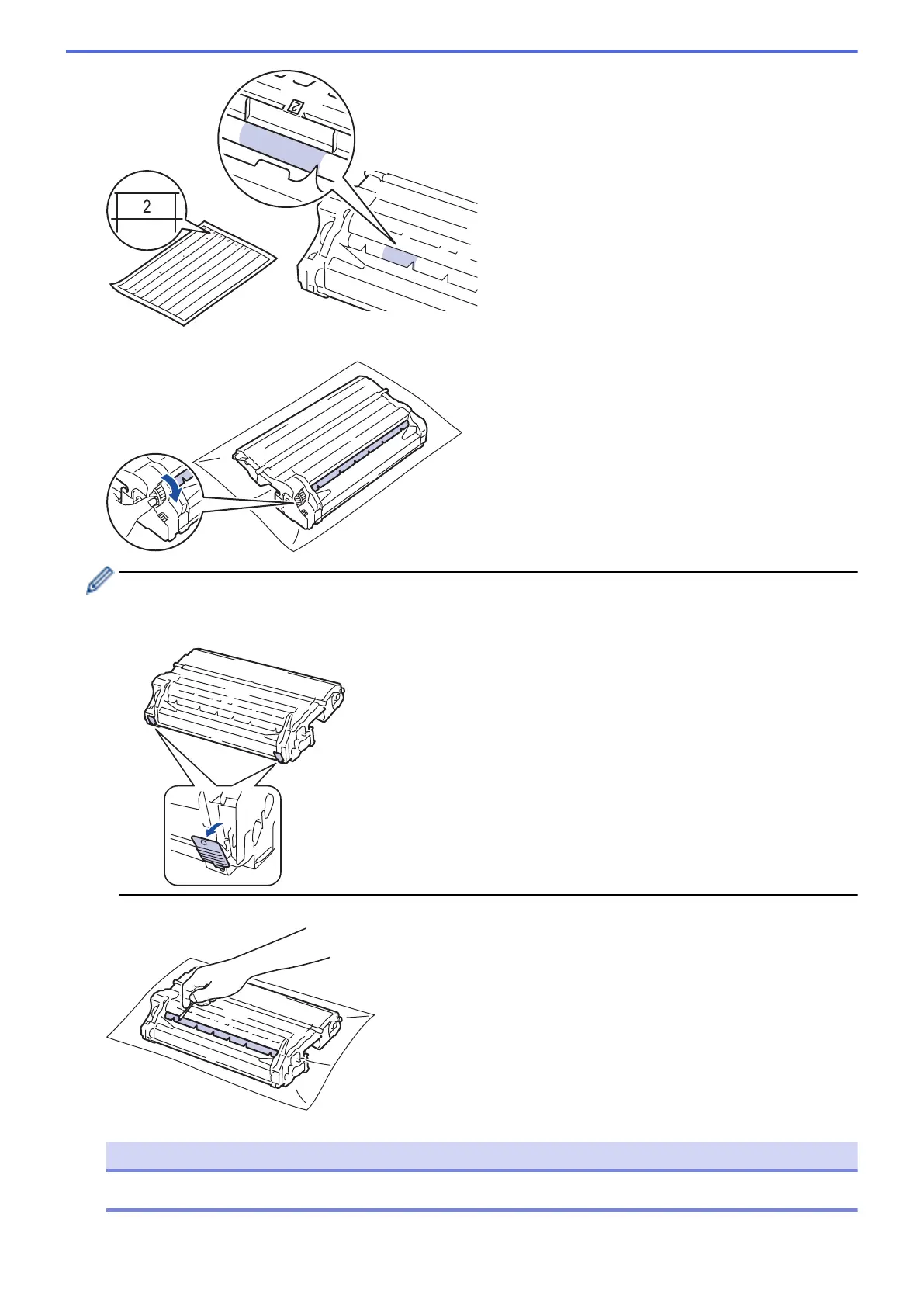 2

2