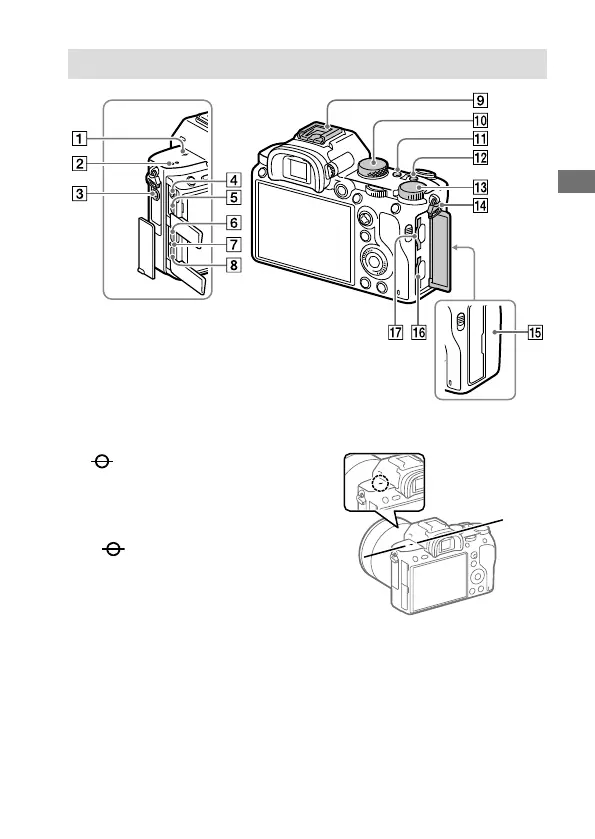 1
2
3
4
5
6
7
8
9
10
11
12
13
14
15
16
17