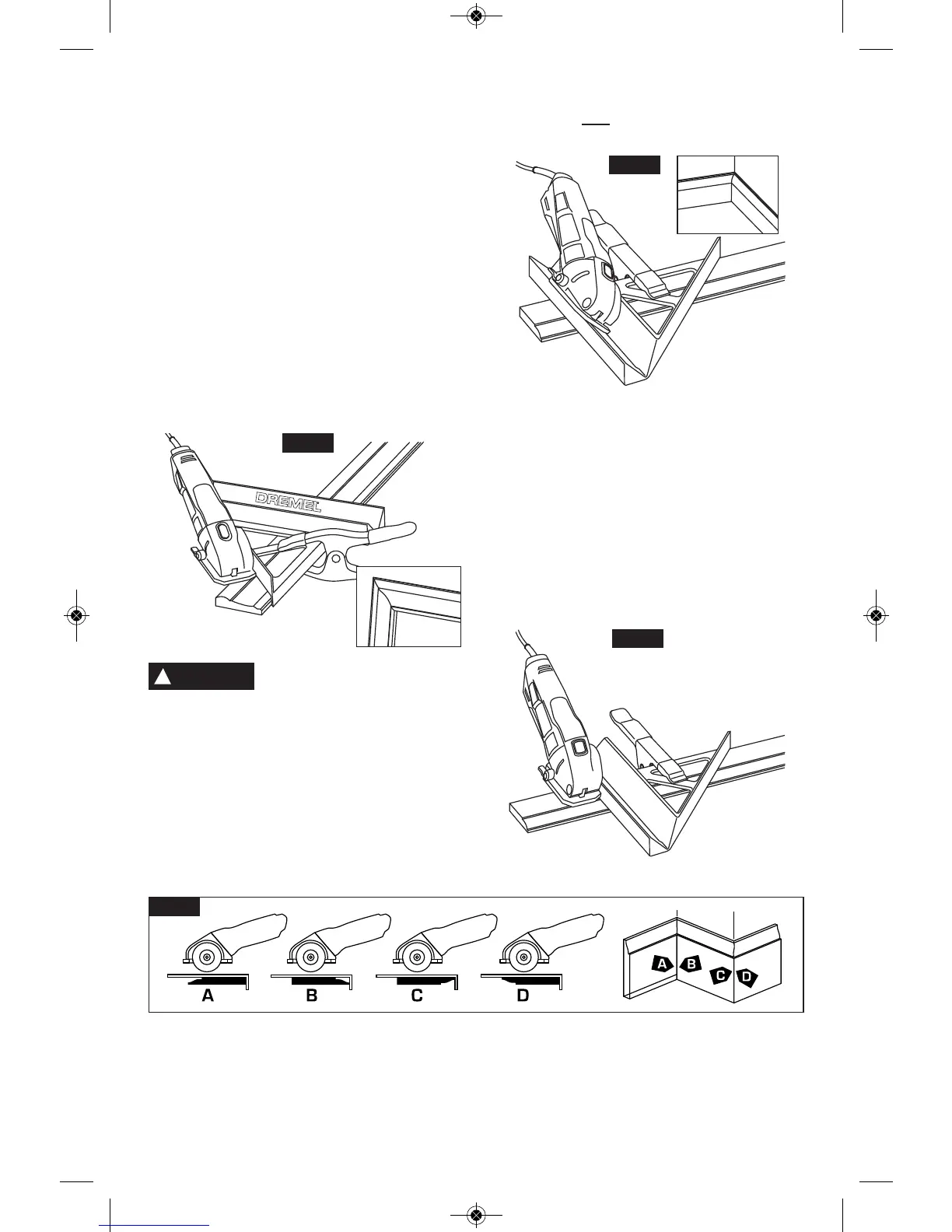 DREMEL

A
B
C
D

A B C D