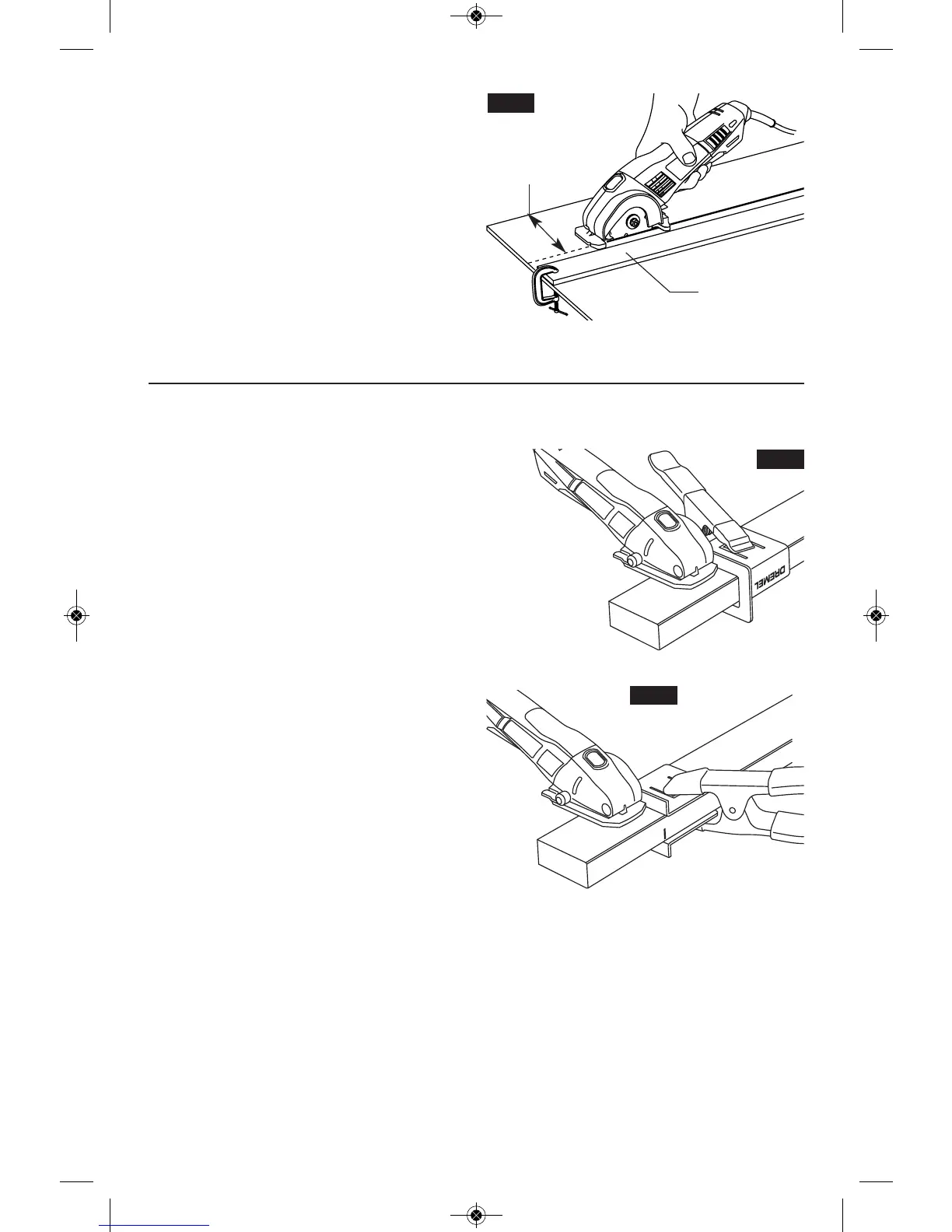 DREMEL