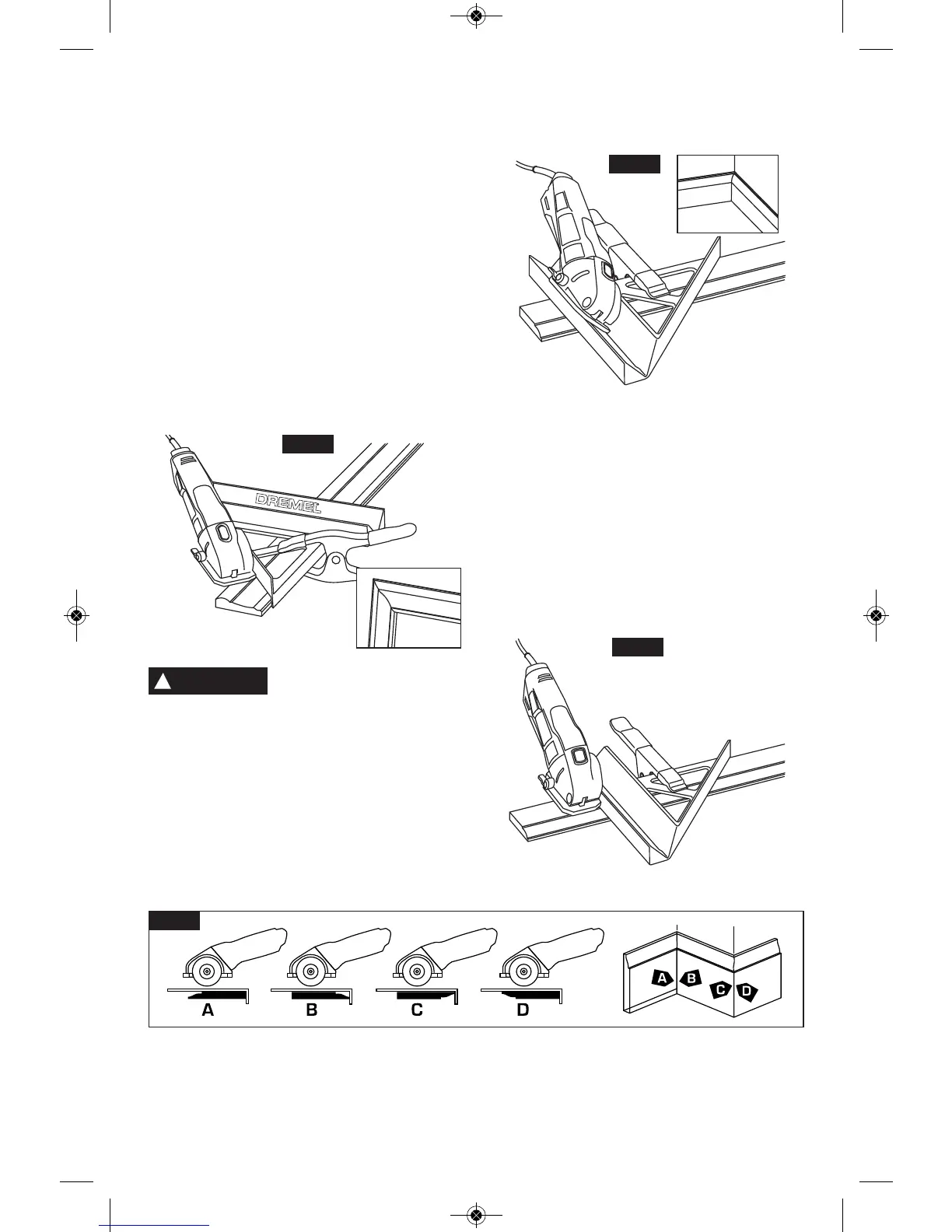 DREMEL

A

B

C

D

A B C D