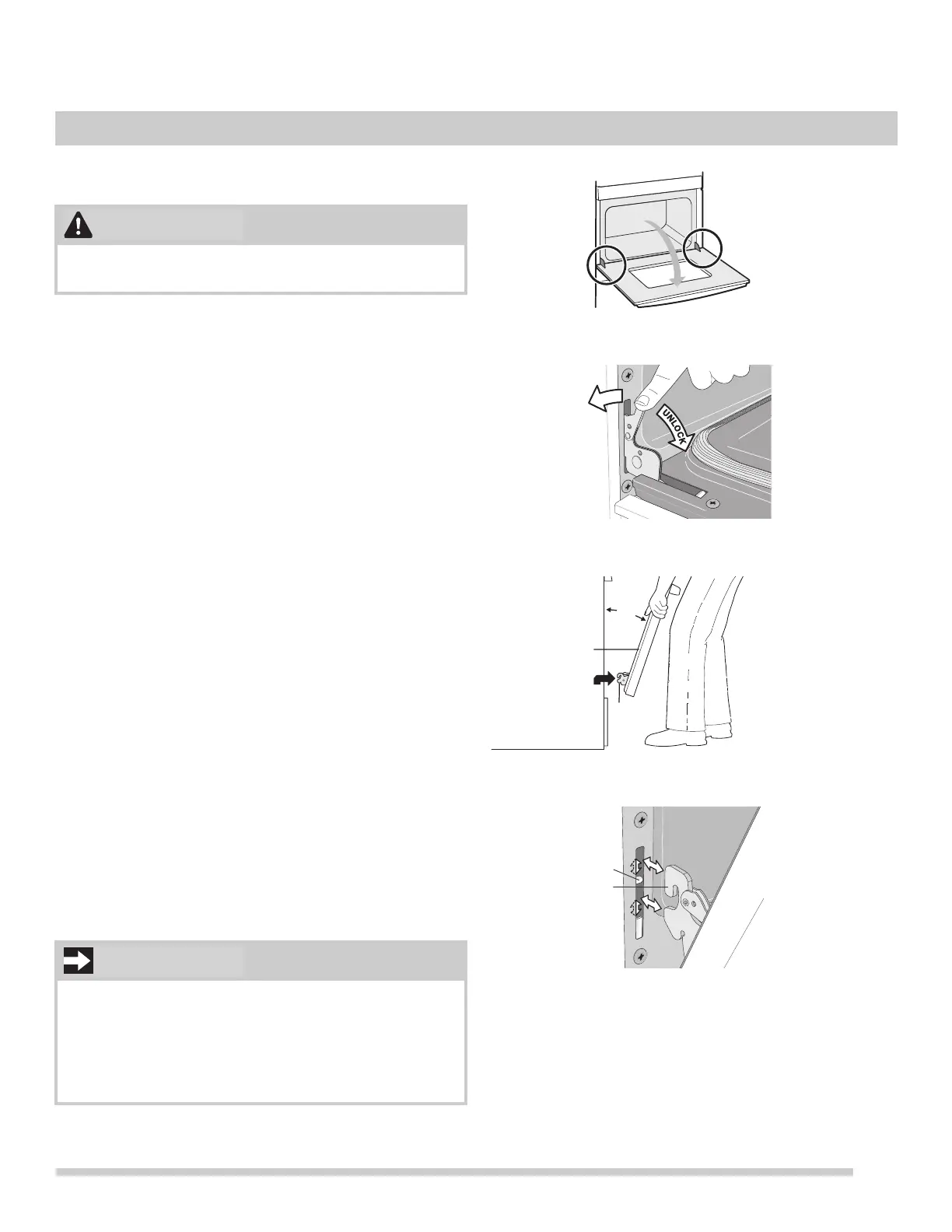 UNLOCK