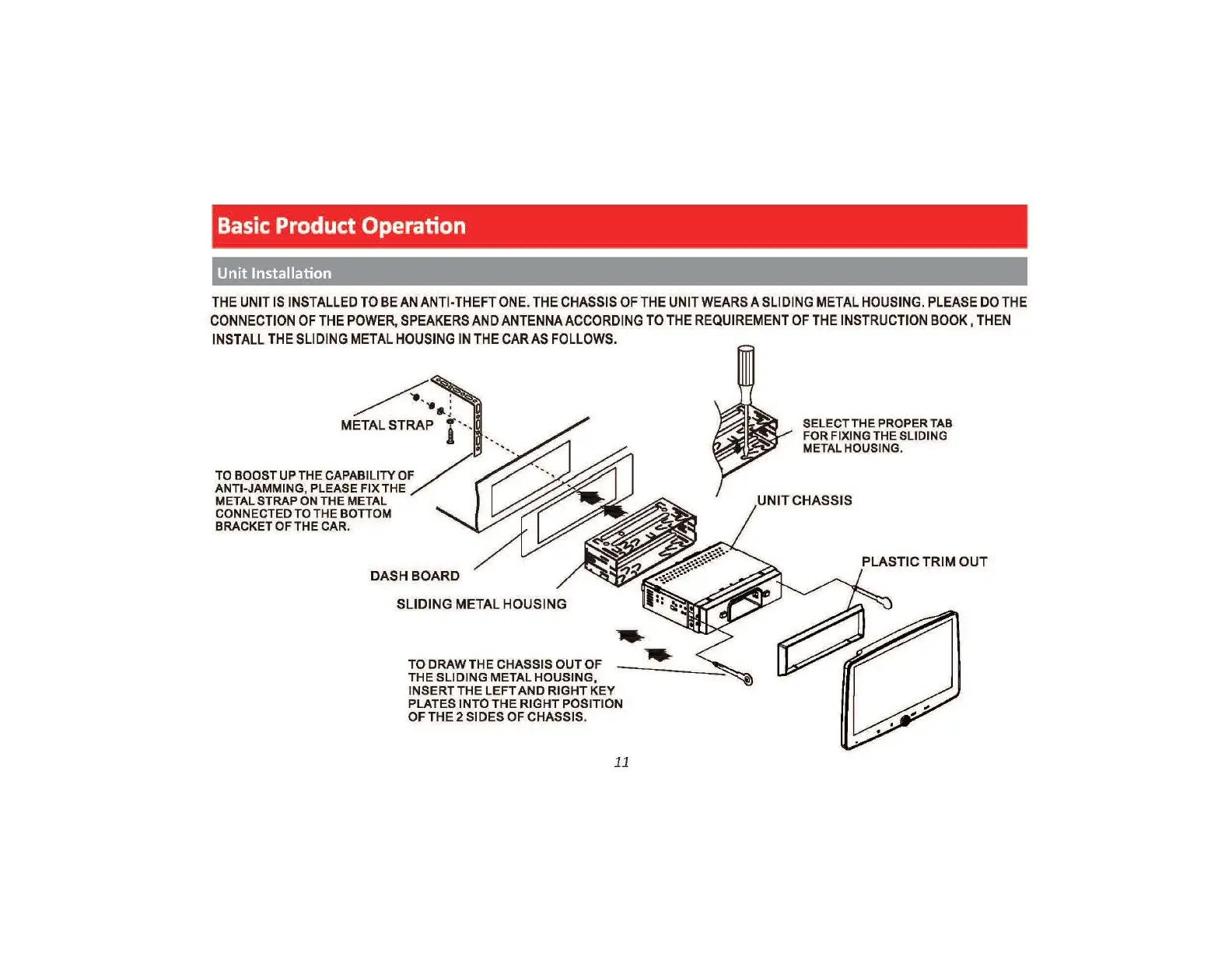 Basic Product Operation

Unit Installation

THE UNIT IS INSTALLED TO BE AN ANTI-THEFT ONE. THE CHASSIS OF THE UNIT WEARS A SLIDING METAL HOUSING. PLEASE DO THE CONNECTION OF THE POWER, SPEAKERS AND ANTENNA ACCORDING TO THE REQUIREMENT OF THE INSTRUCTION BOOK , THEN INSTALL THE SLIDING METAL HOUSING IN THE CAR AS FOLLOWS.

METAL STRAP

SELECT THE PROPER TAB FOR FIXING THE SLIDING METAL HOUSING.

TO BOOST UP THE CAPABILITY OF ANTI-JAMMING, PLEASE FIX THE METAL STRAP ON THE METAL CONNECTED TO THE BOTTOM BRACKET OF THE CAR.

UNIT CHASSIS

PLASTIC TRIM OUT

DASH BOARD

SLIDING METAL HOUSING

TO DRAW THE CHASSIS OUT OF THE SLIDING METAL HOUSING, INSERT THE LEFT AND RIGHT KEY PLATES INTO THE RIGHT POSITION OF THE 2 SIDES OF CHASSIS.

11