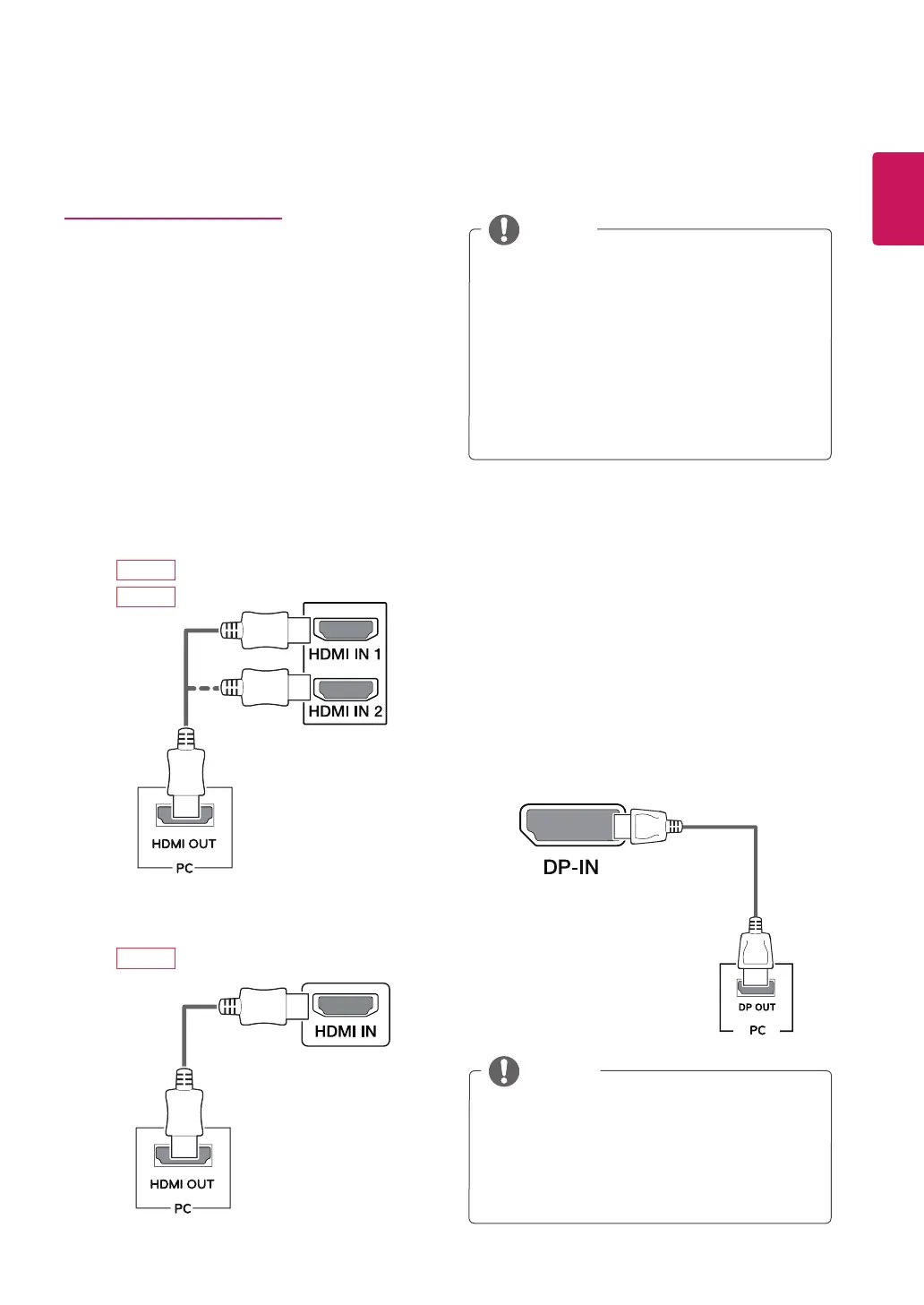 HDMI IN 1

HDMI IN 2

HDMI OUT

PC

HDMI IN

HDMI OUT

PC

DP-IN

DP OUT

PC