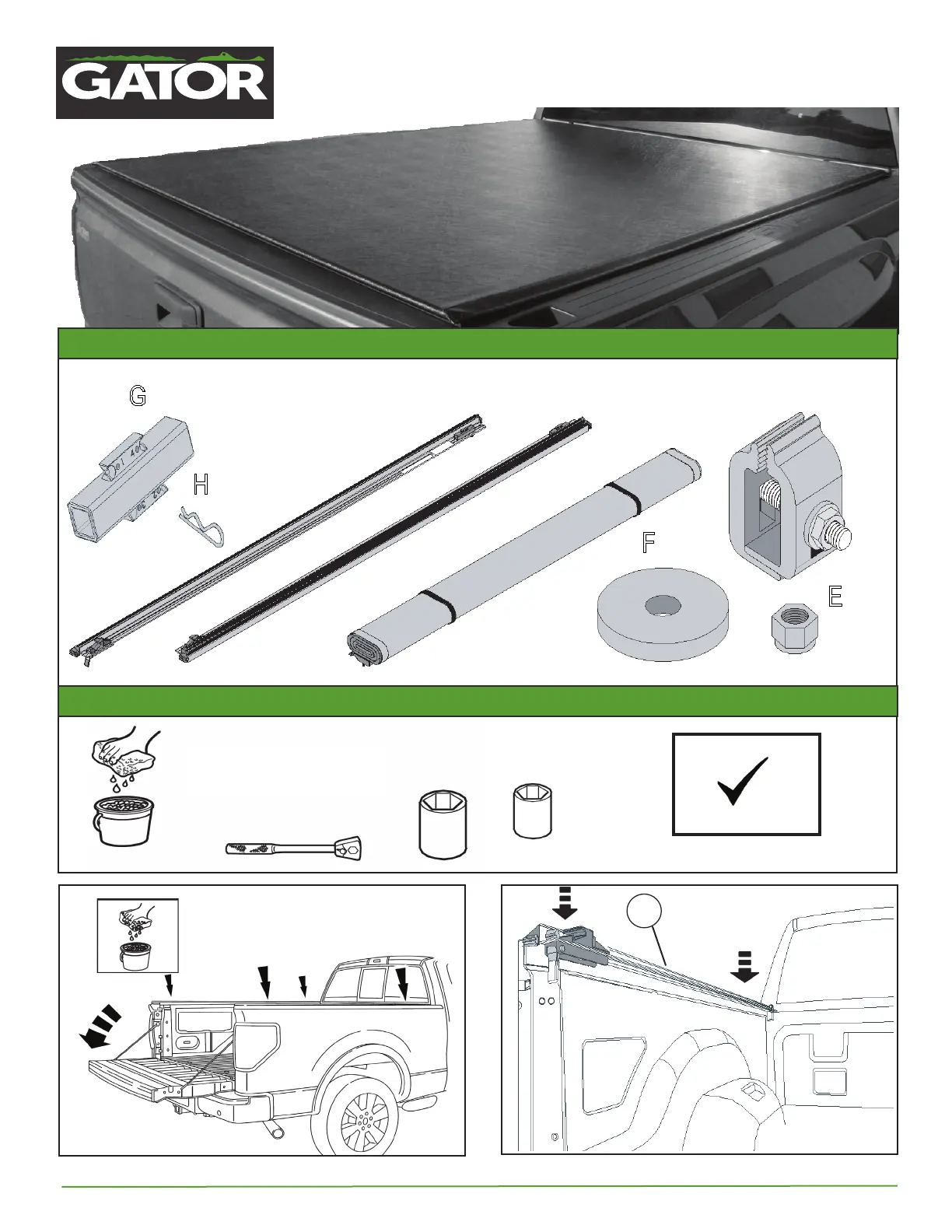 GATOR

G

H

F

E