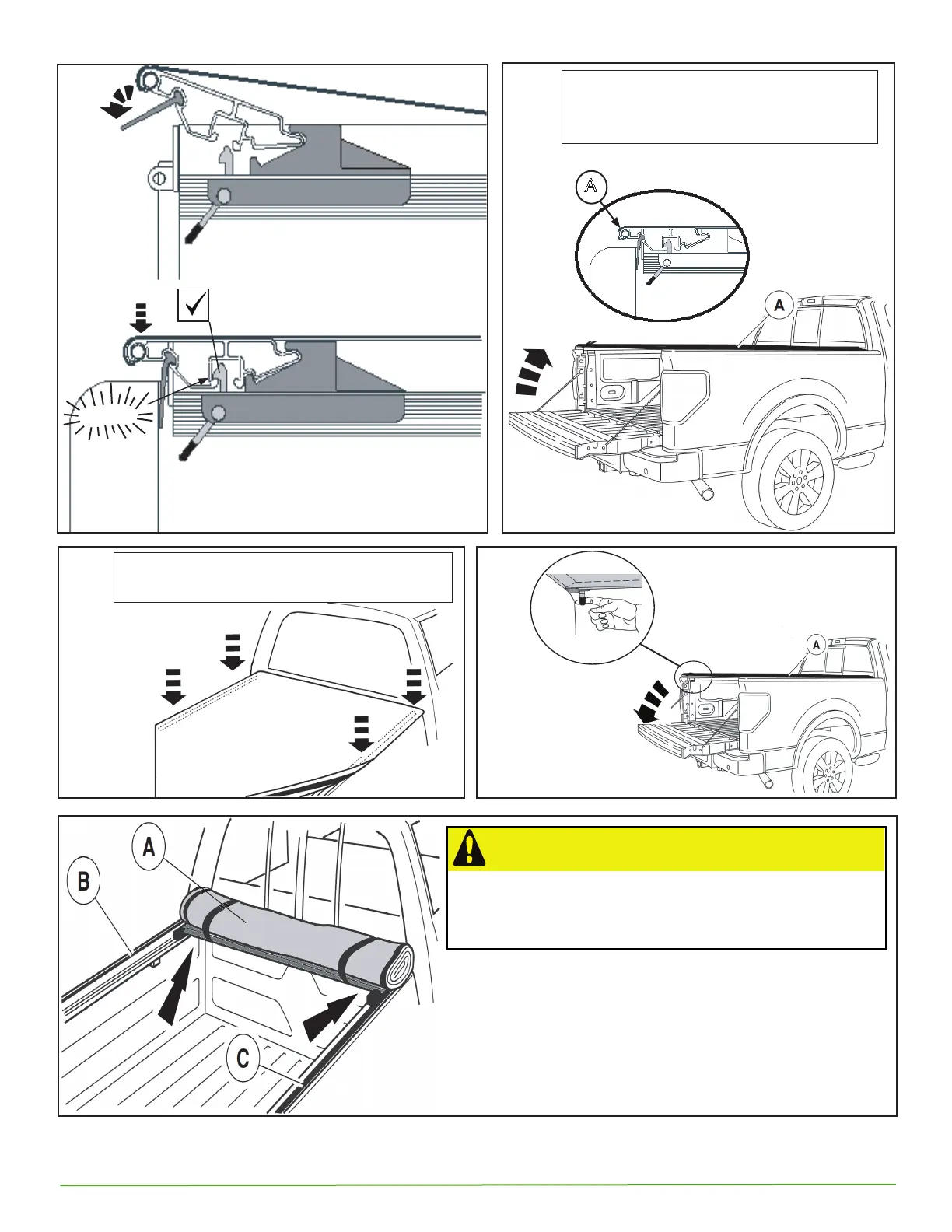 A

A

A

A

B

C