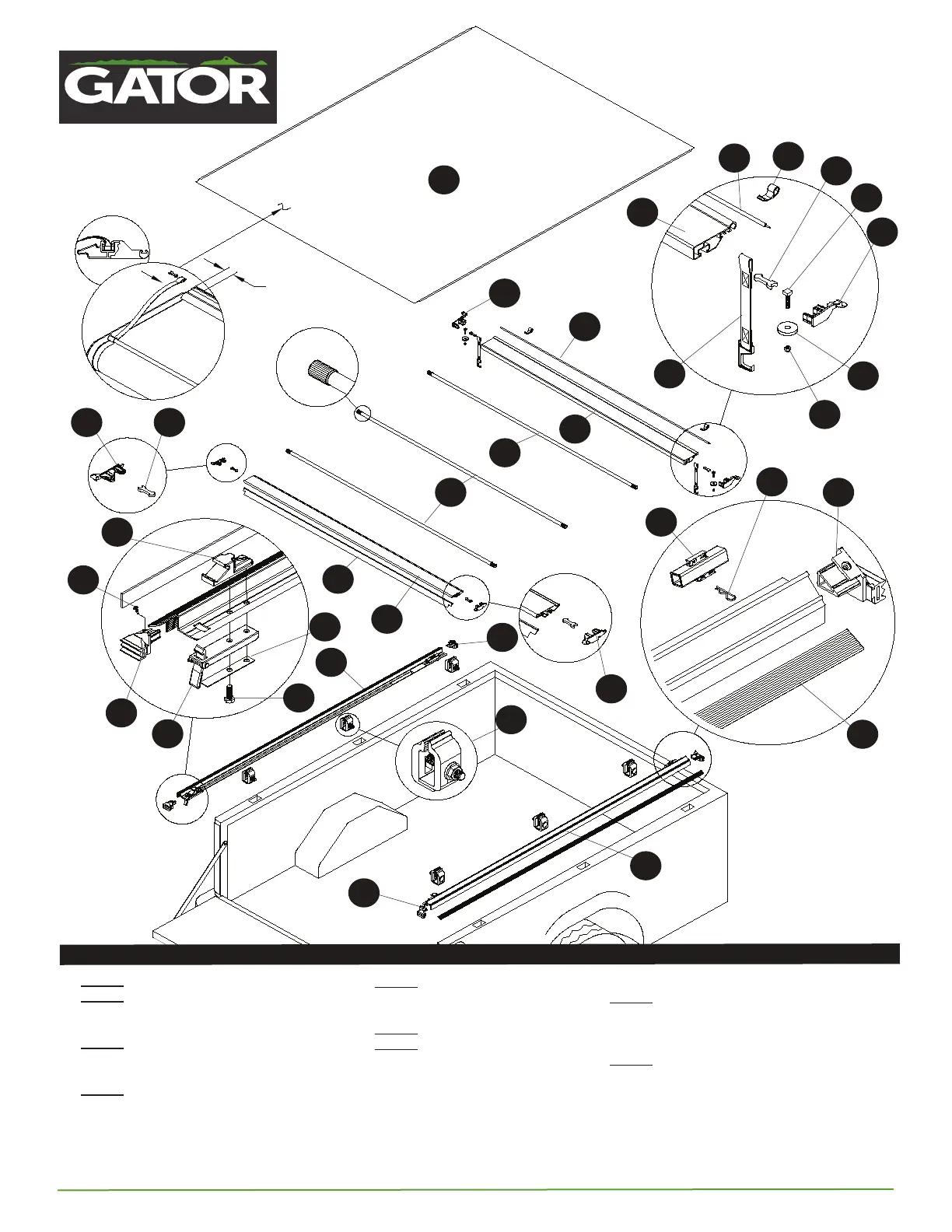 GATOR