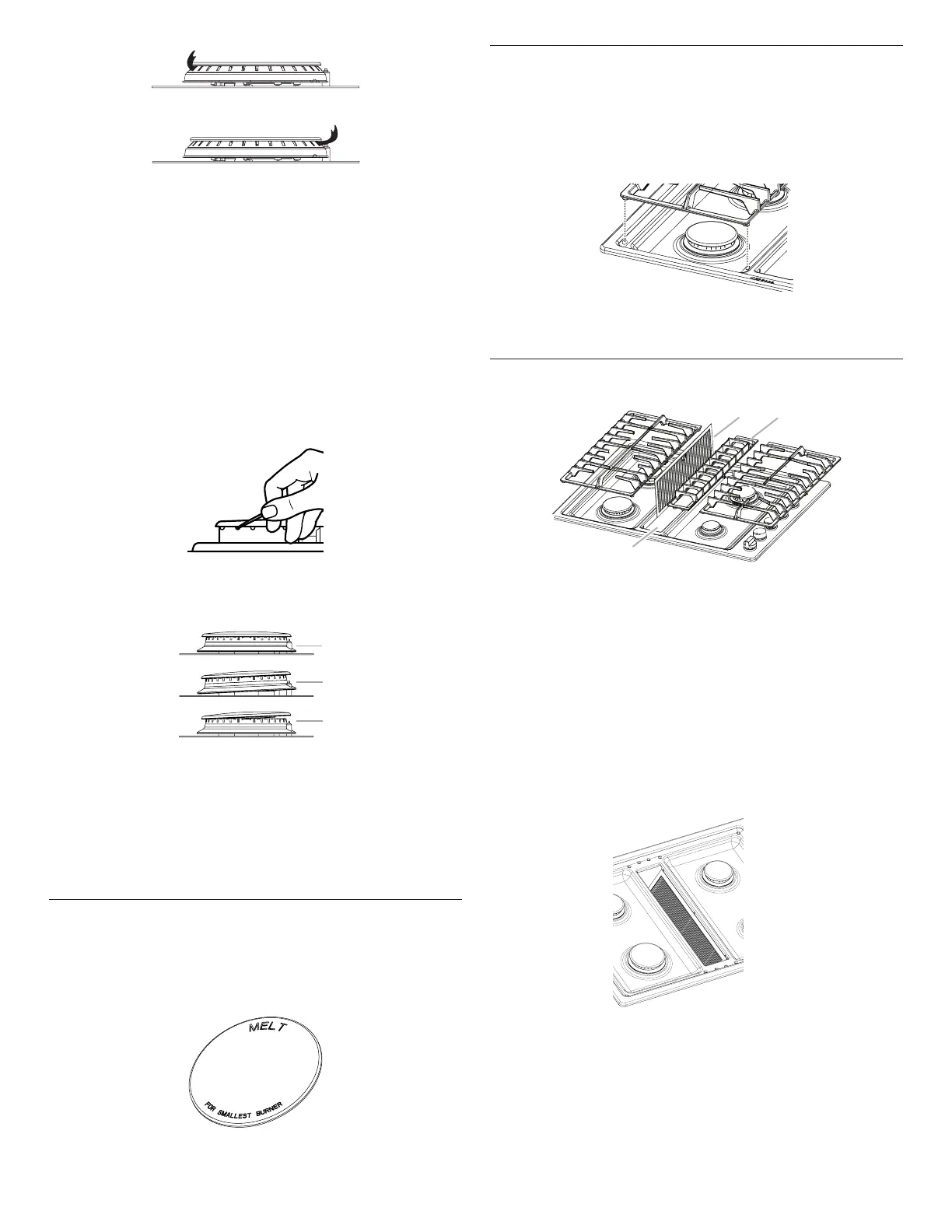 MELT

FOR SMALLEST BURNER