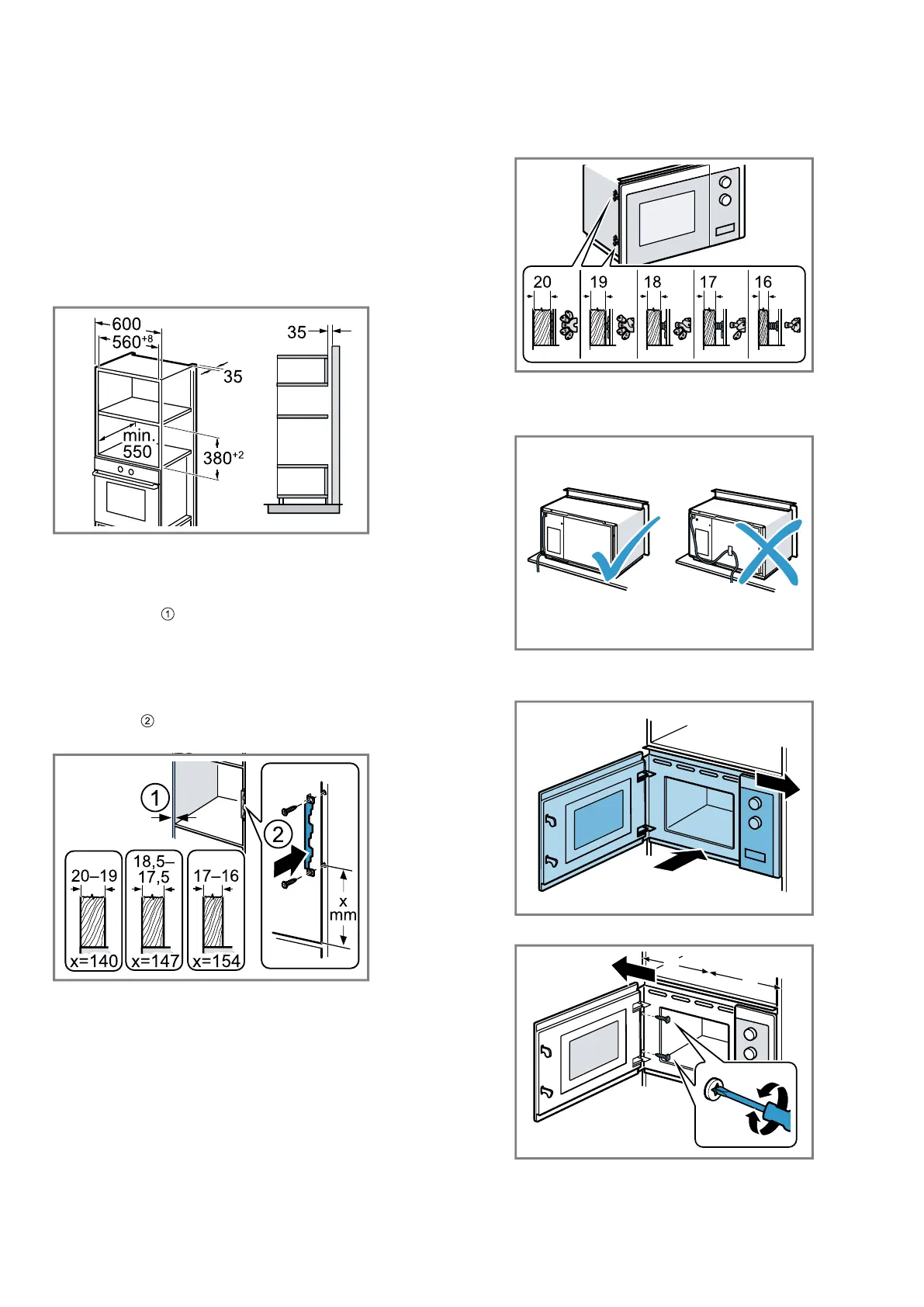 600
$560^{+8}$
35
35
min. 550
$380^{+2}$

①

②

1
2
20–19
18,5–17,5
17–16
x=140
x=147
x=154
x mm

20
19
18
17
16