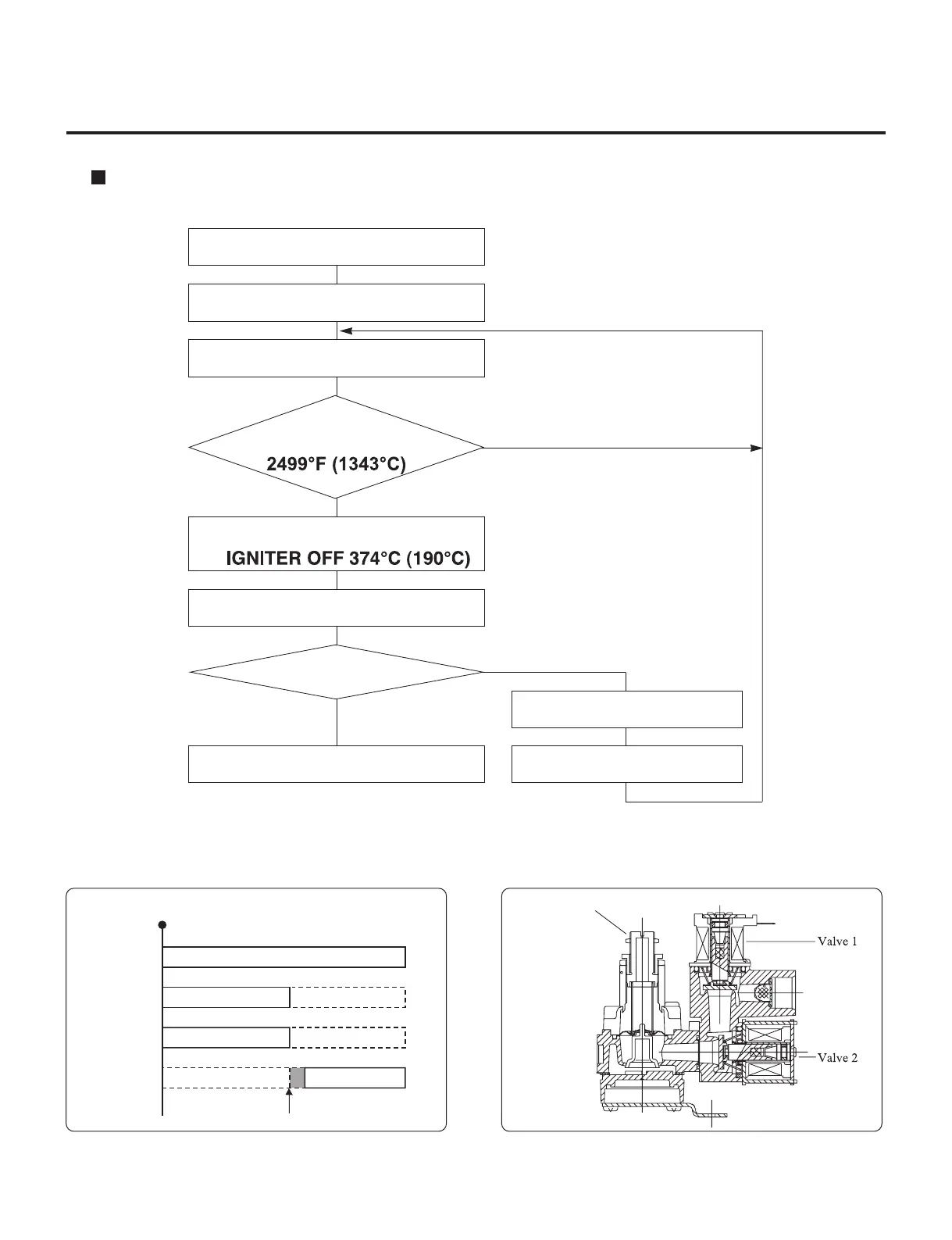 2499°F (1343°C)

IGNITER OFF 374°C (190°C)

Valve 1

Valve 2