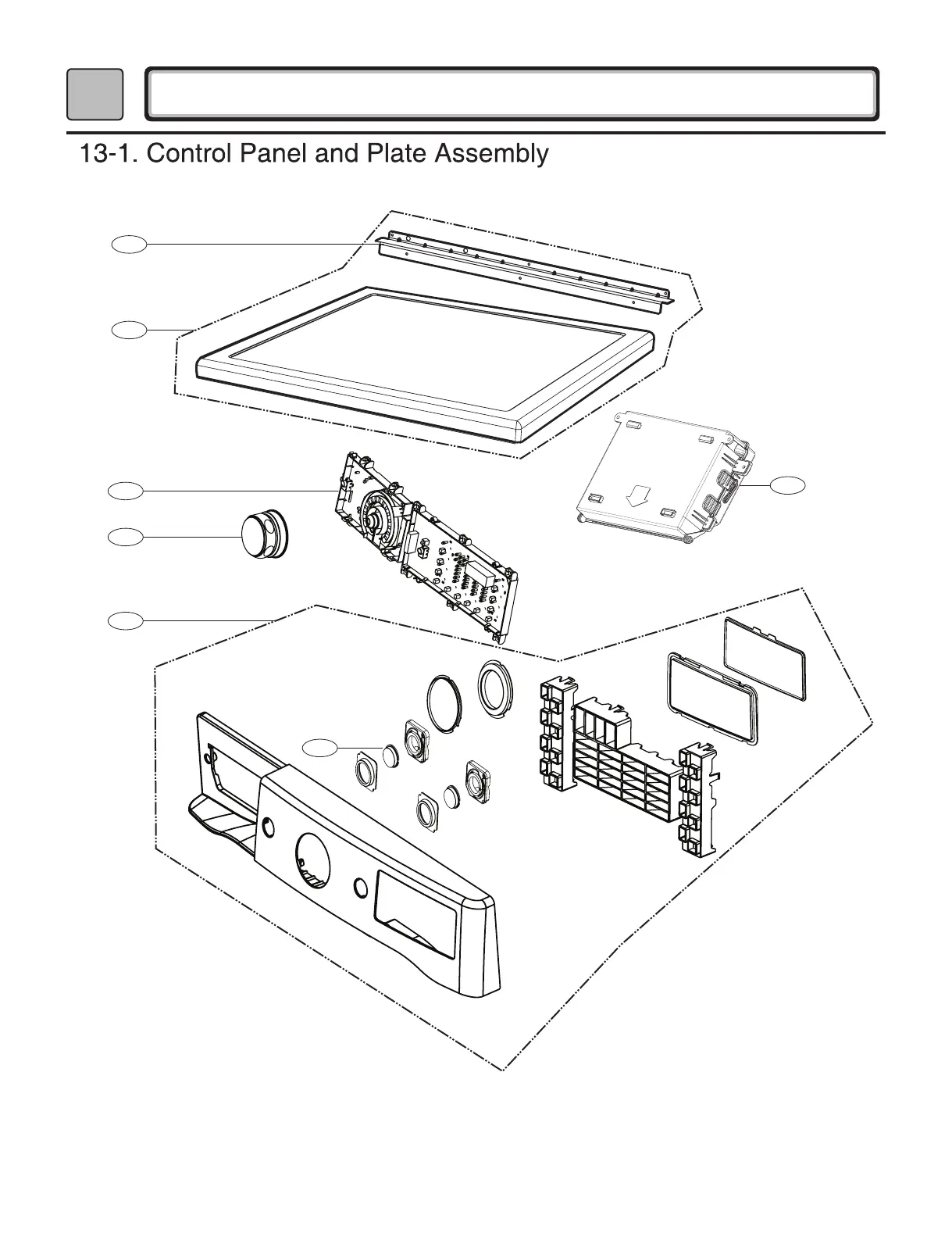 13-1. Control Panel and Plate Assembly