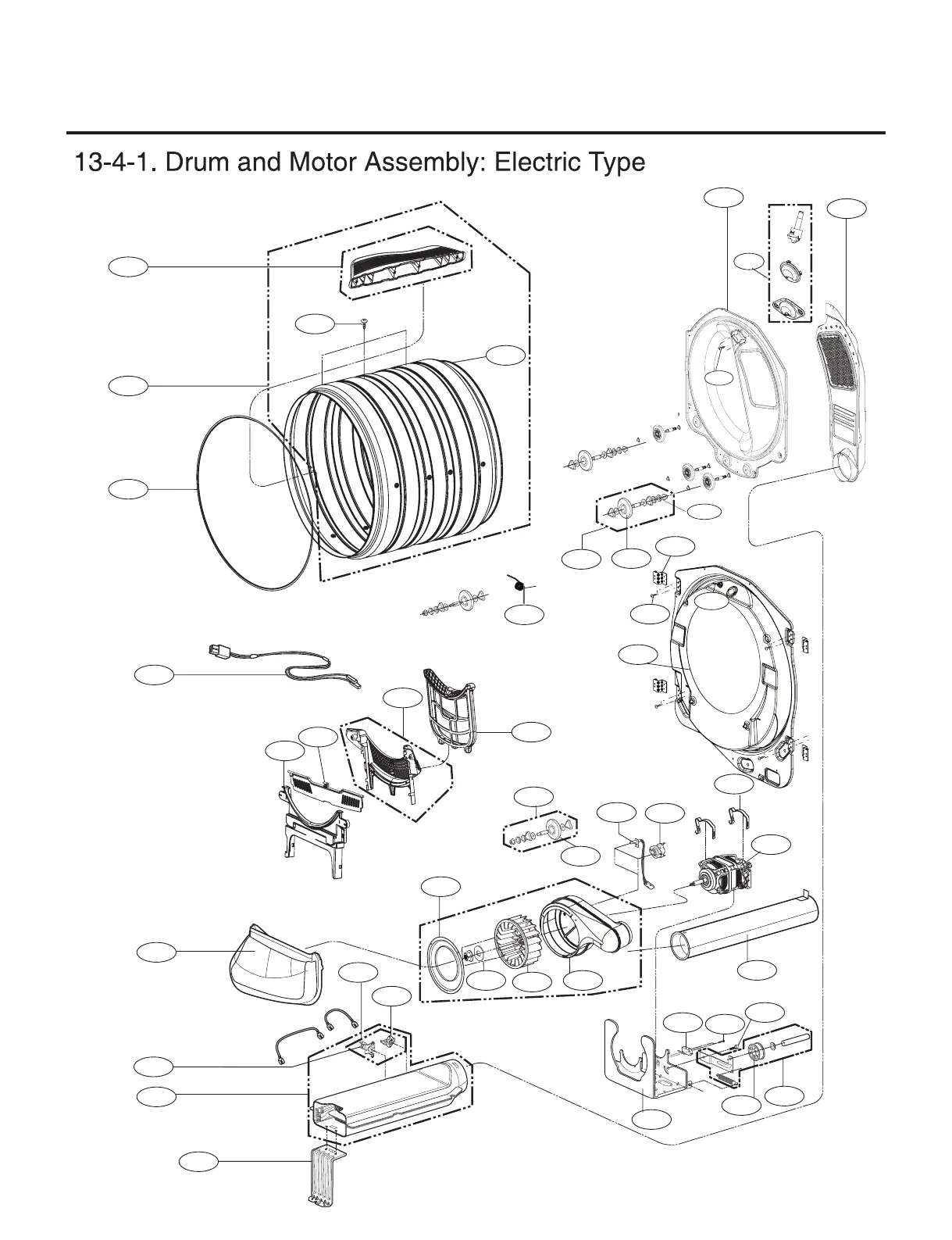 13-4-1. Drum and Motor Assembly: Electric Type