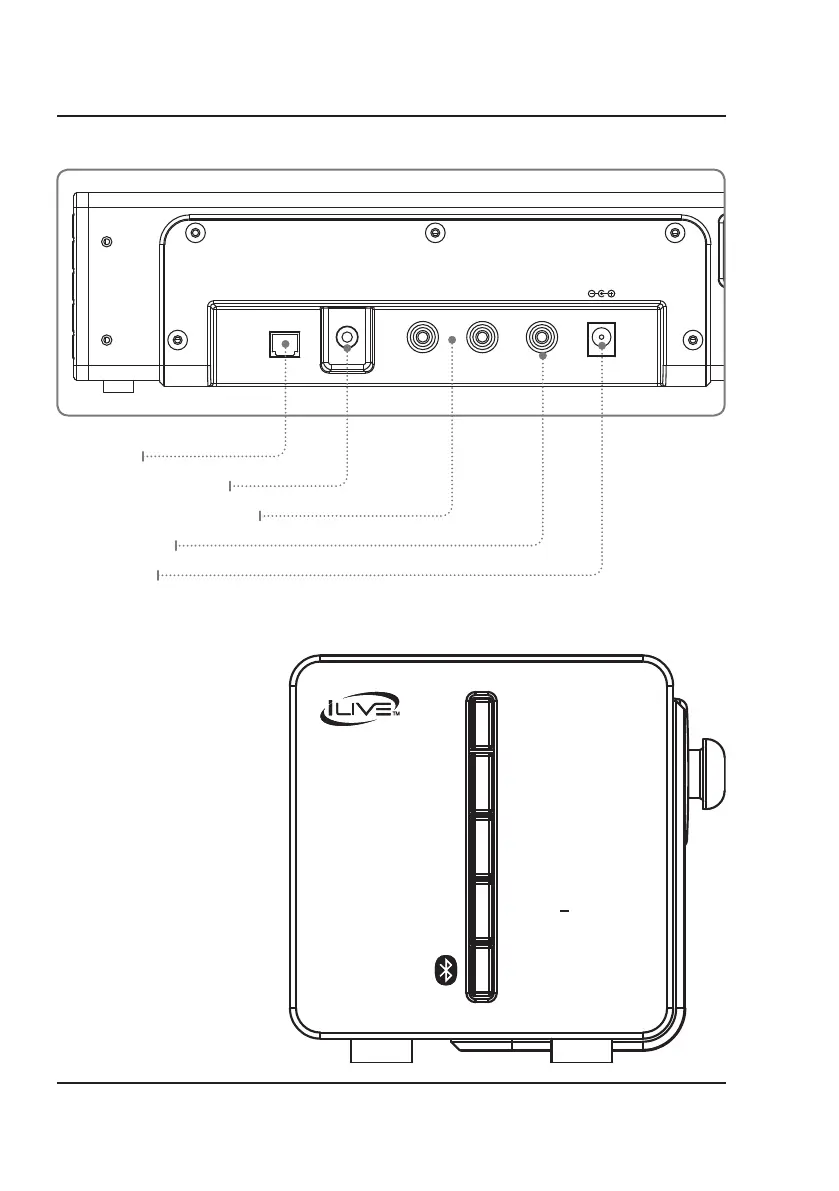 iLIVE™