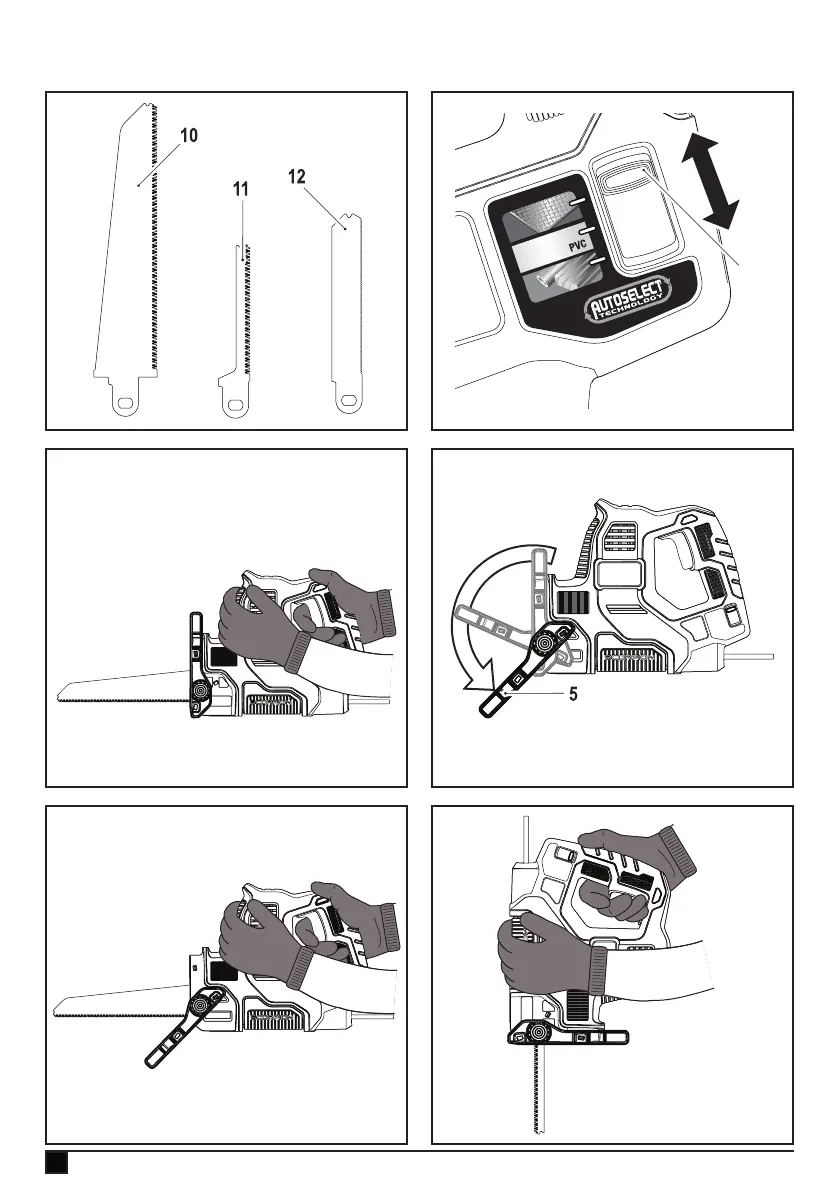 10

11

12

PVC

AUTOSELECT TECHNOLOGY

5