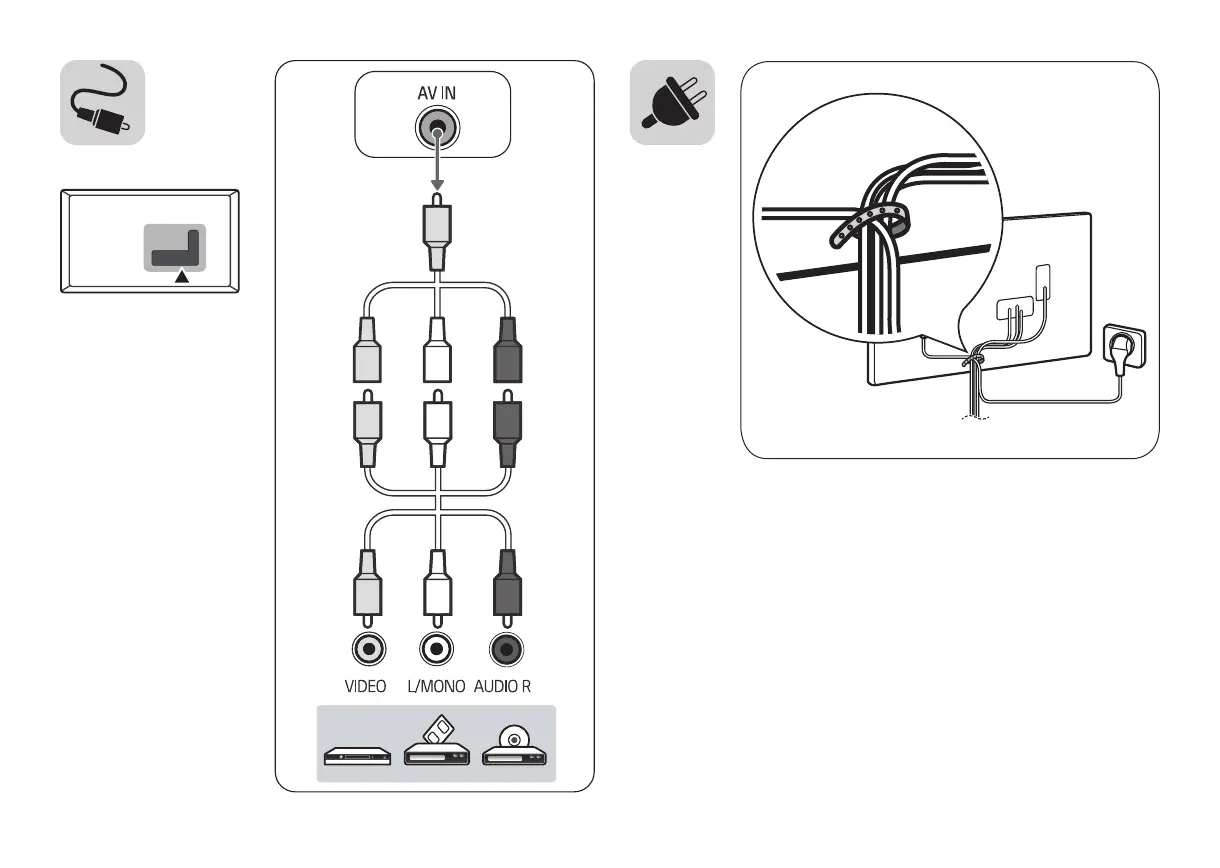 AV IN

VIDEO L/MONO AUDIO R