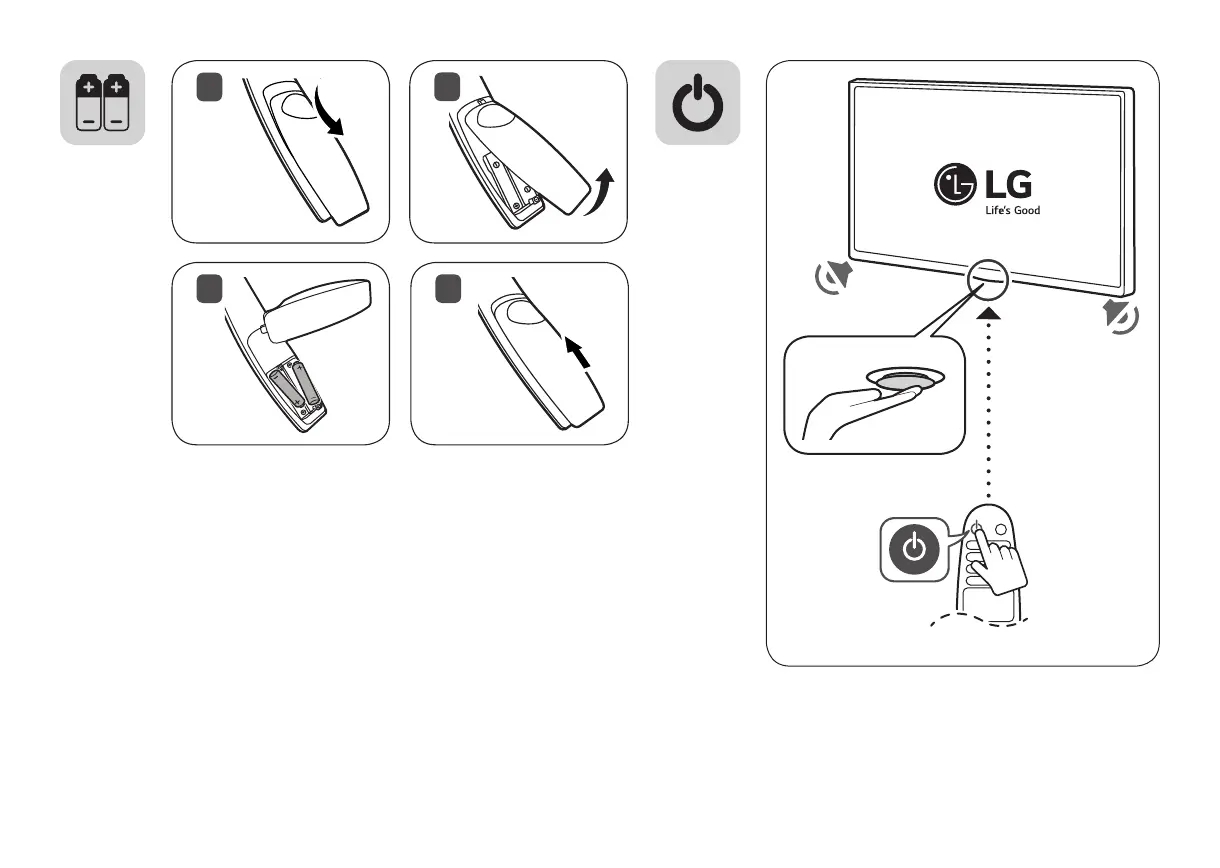 LG
Life's Good