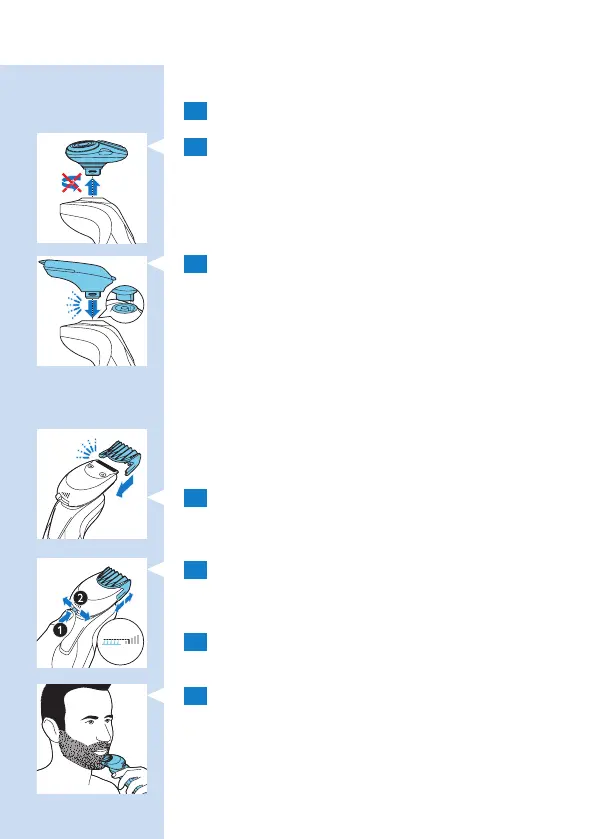 1
2