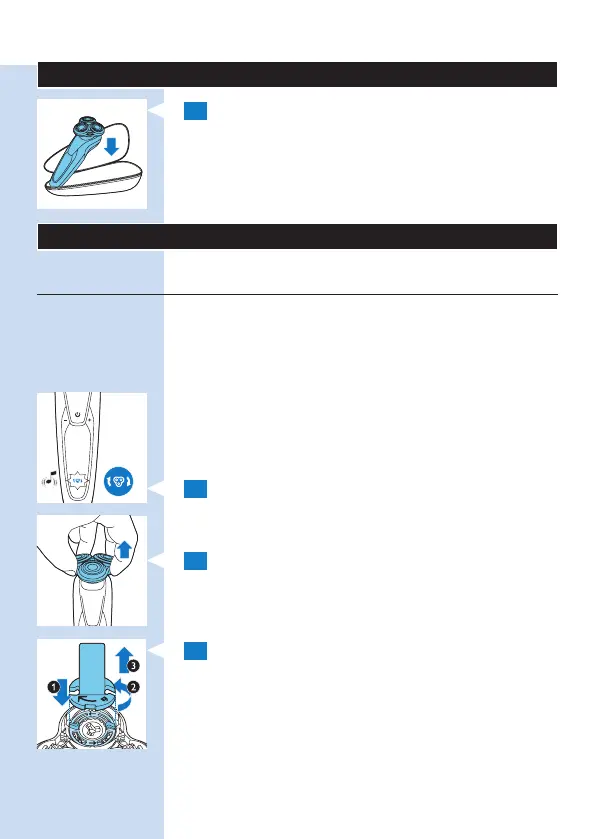 1

2

3