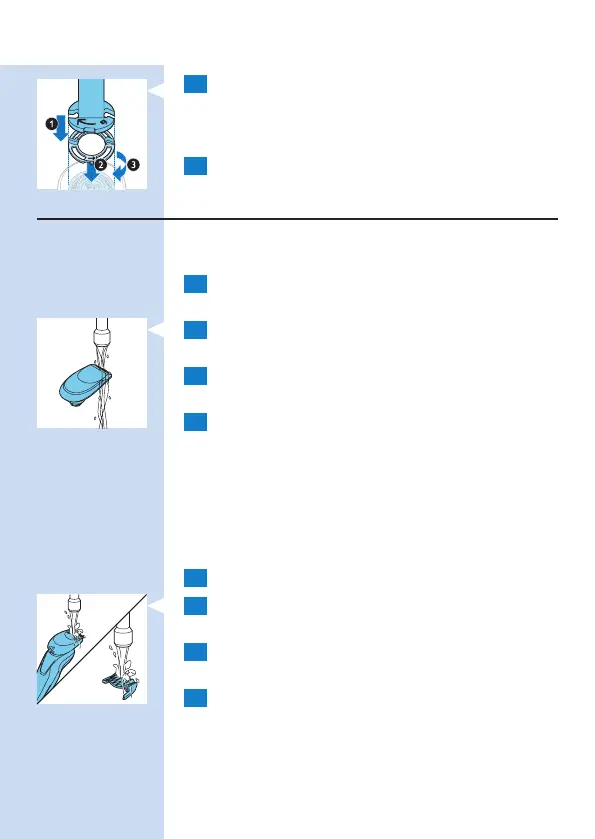 1

2

3