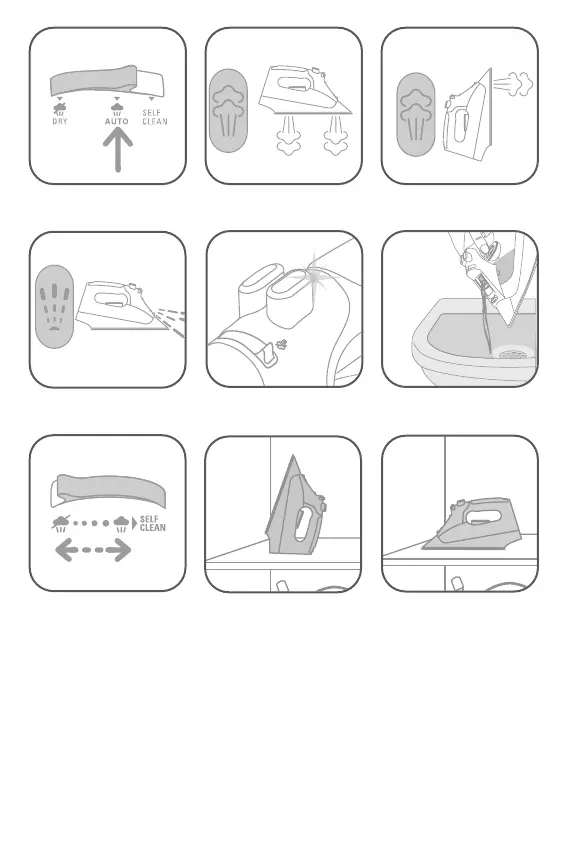 DRY AUTO SELF CLEAN

SELF CLEAN