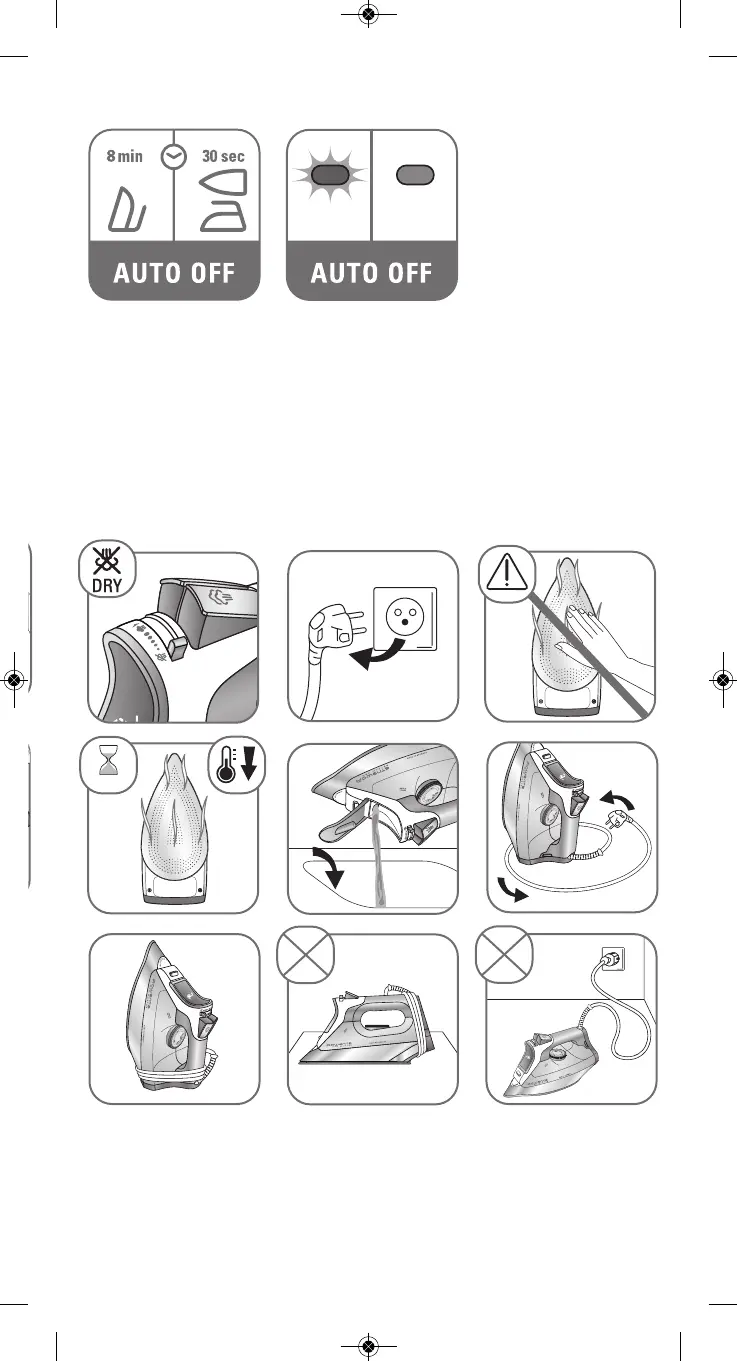 8 min
30 sec
AUTO OFF
AUTO OFF

DRY