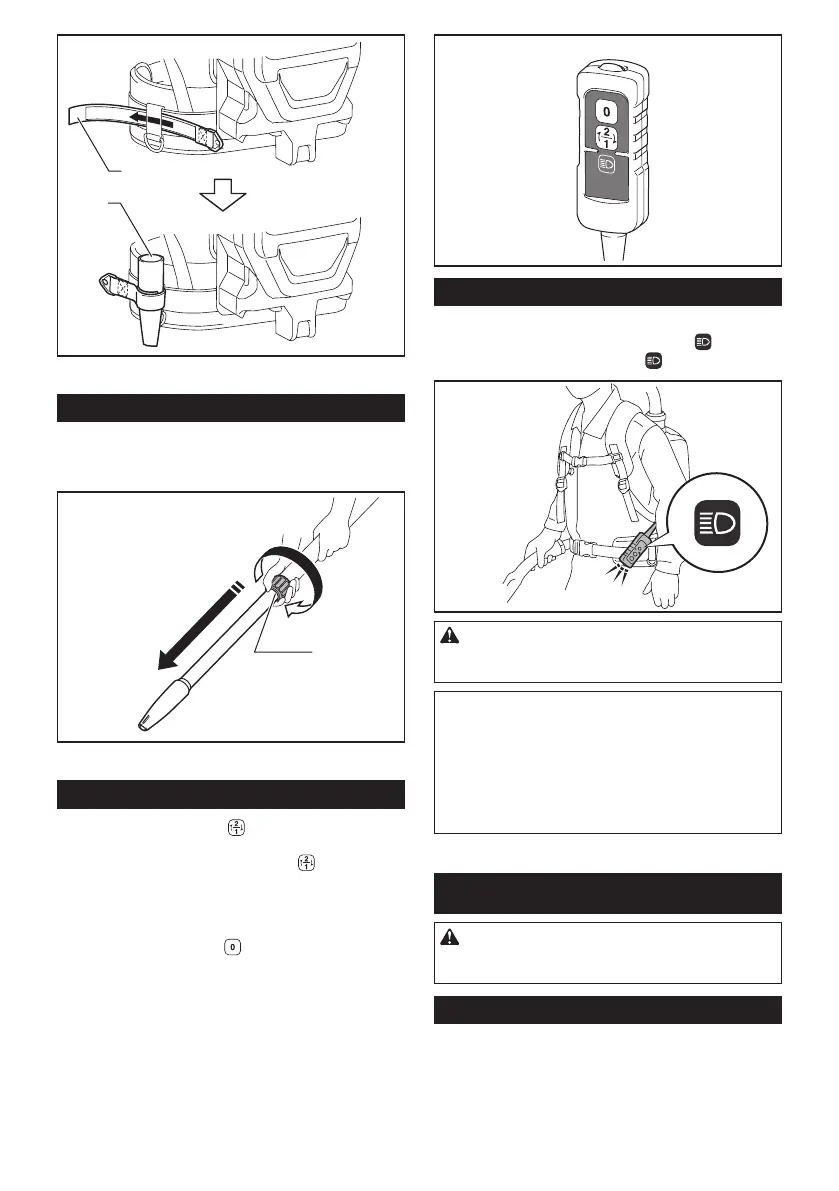 0

2
1